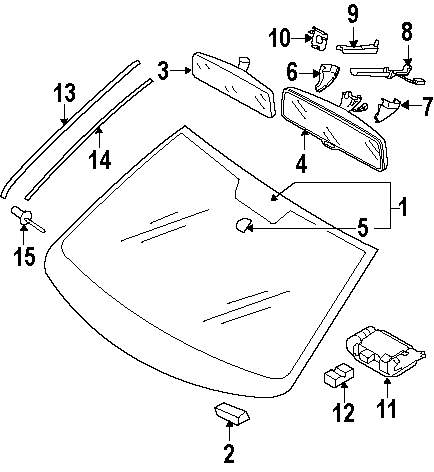 10
9
8
3
6
7
13
14
4
1
5
15
12
11
2