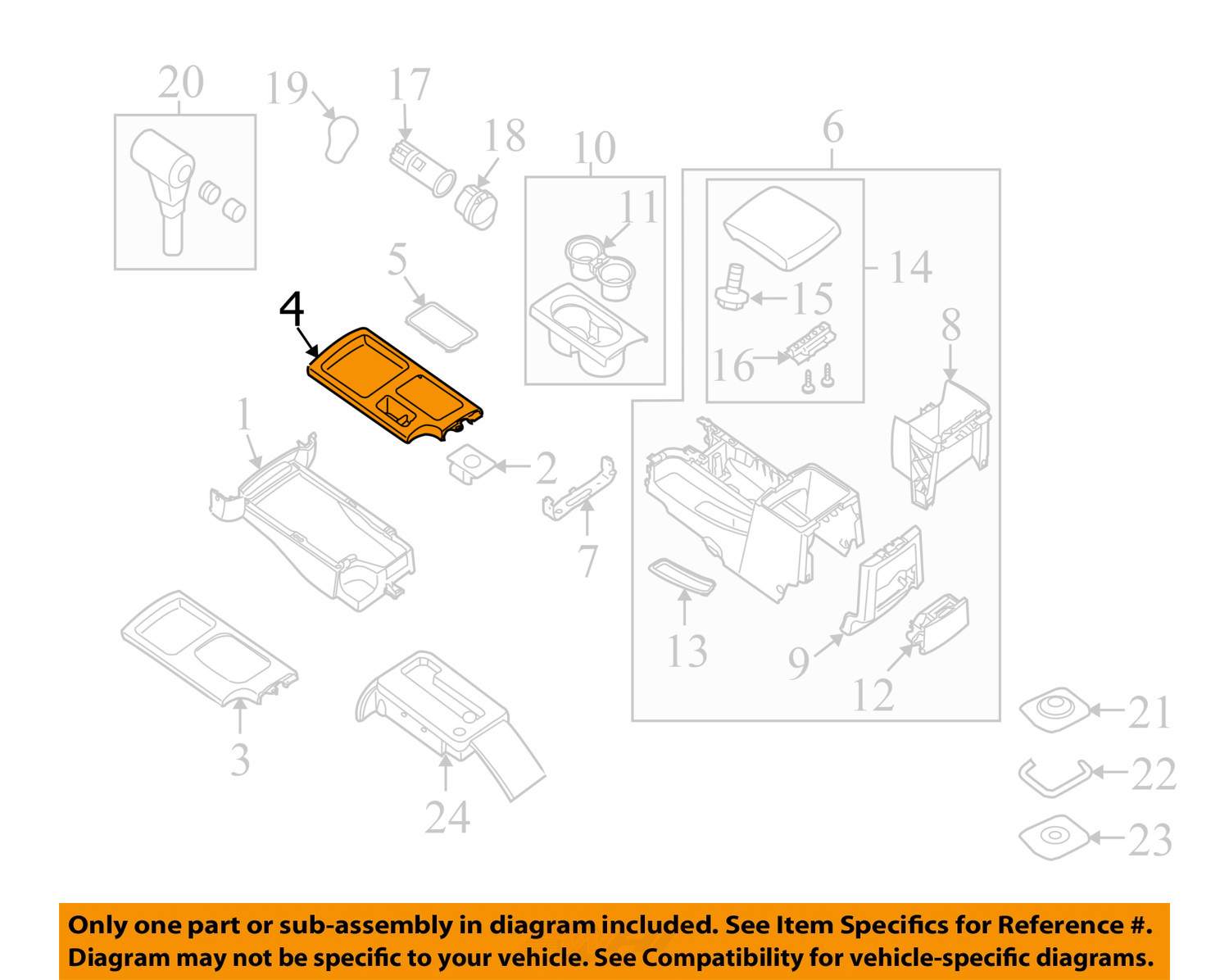 20
19
17
18
10
11
6
14
15
16
8
5
4
1
2
7
13
9
12
3
24
21
22
23

Only one part or sub-assembly in diagram included. See Item Specifics for Reference #.
Diagram may not be specific to your vehicle. See Compatibility for vehicle-specific diagrams.