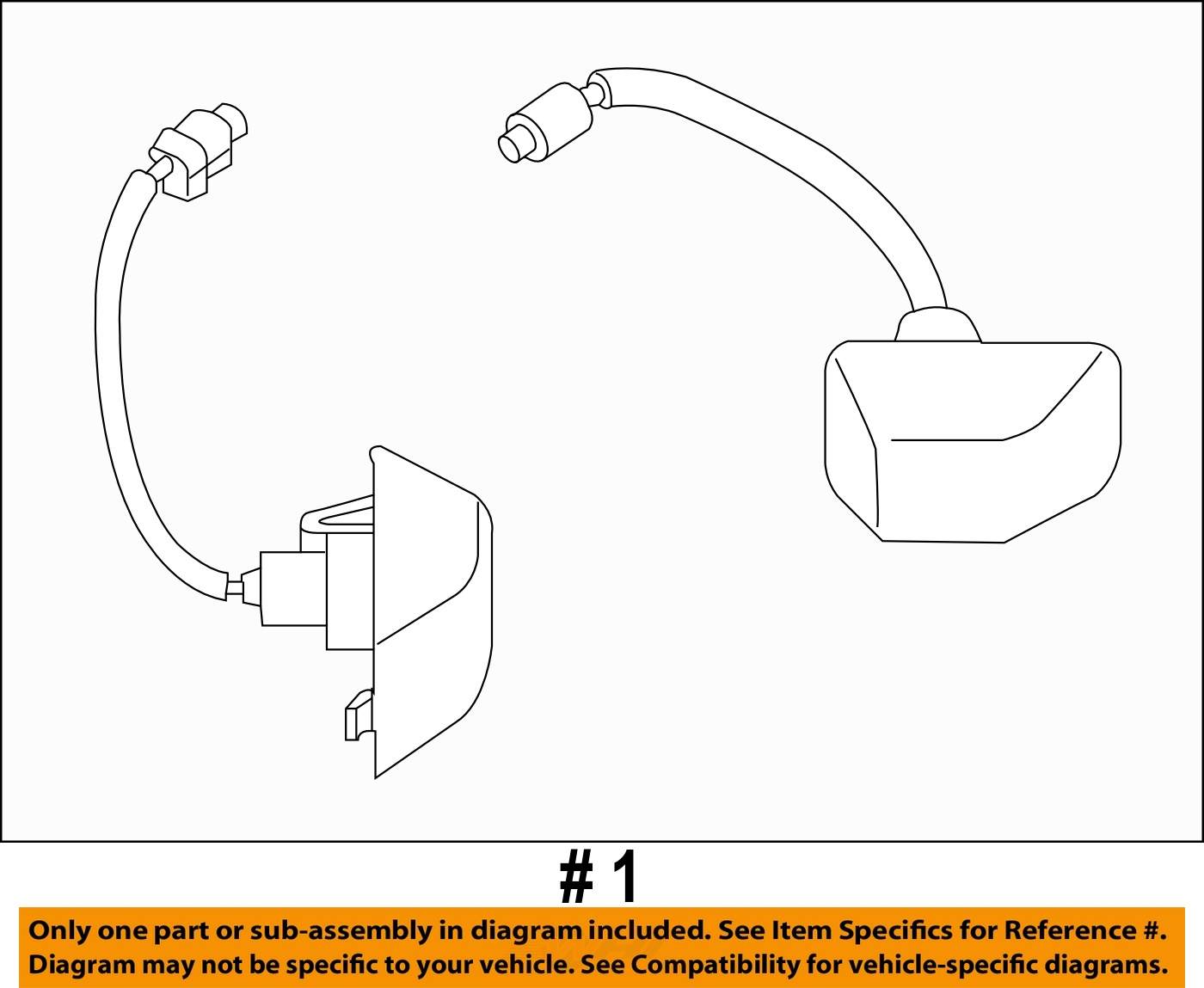 # 1

Only one part or sub-assembly in diagram included. See Item Specifics for Reference #.
Diagram may not be specific to your vehicle. See Compatibility for vehicle-specific diagrams.