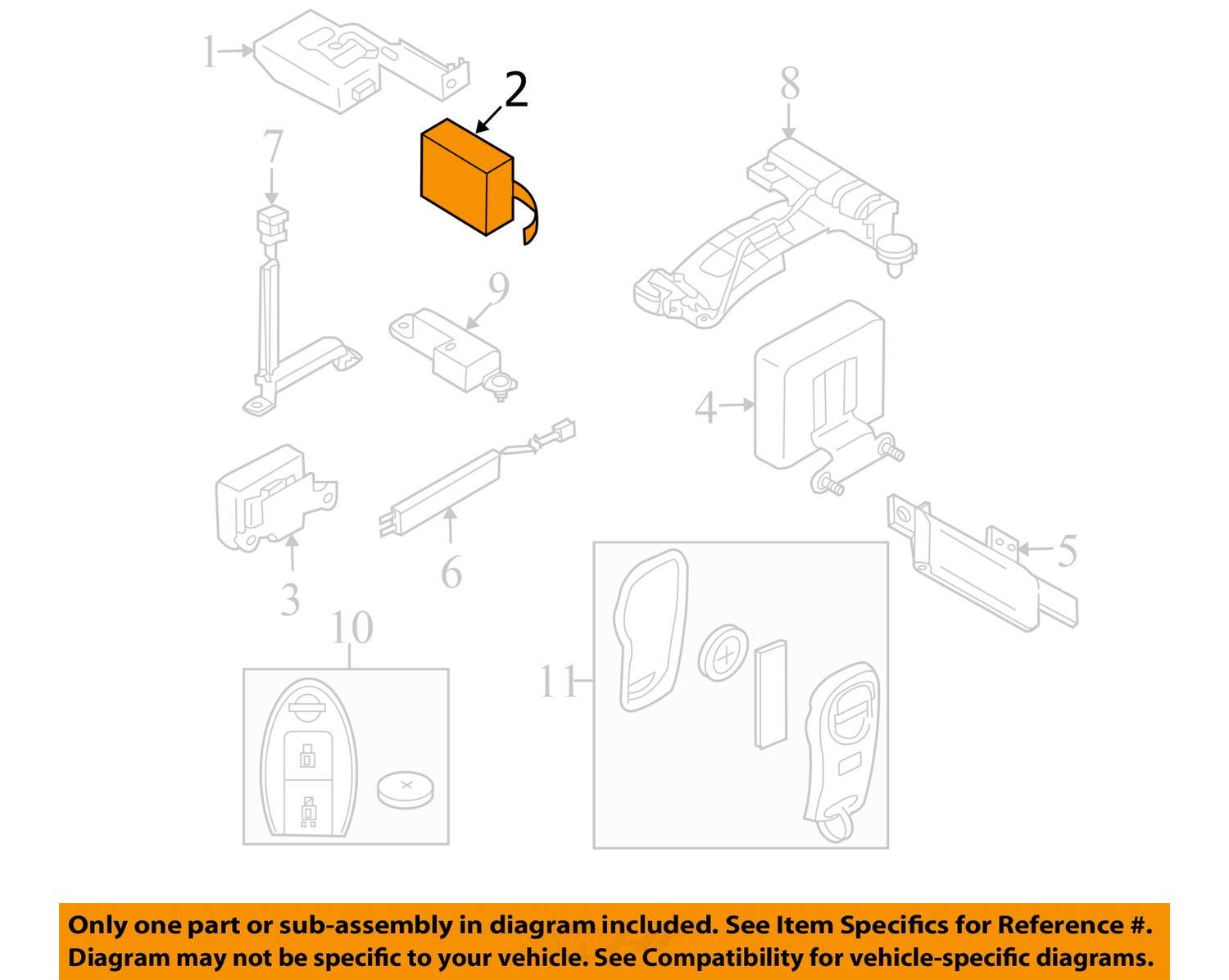 1
2
8
7
9
4
3
6
5
10
11

Only one part or sub-assembly in diagram included. See Item Specifics for Reference #.
Diagram may not be specific to your vehicle. See Compatibility for vehicle-specific diagrams.