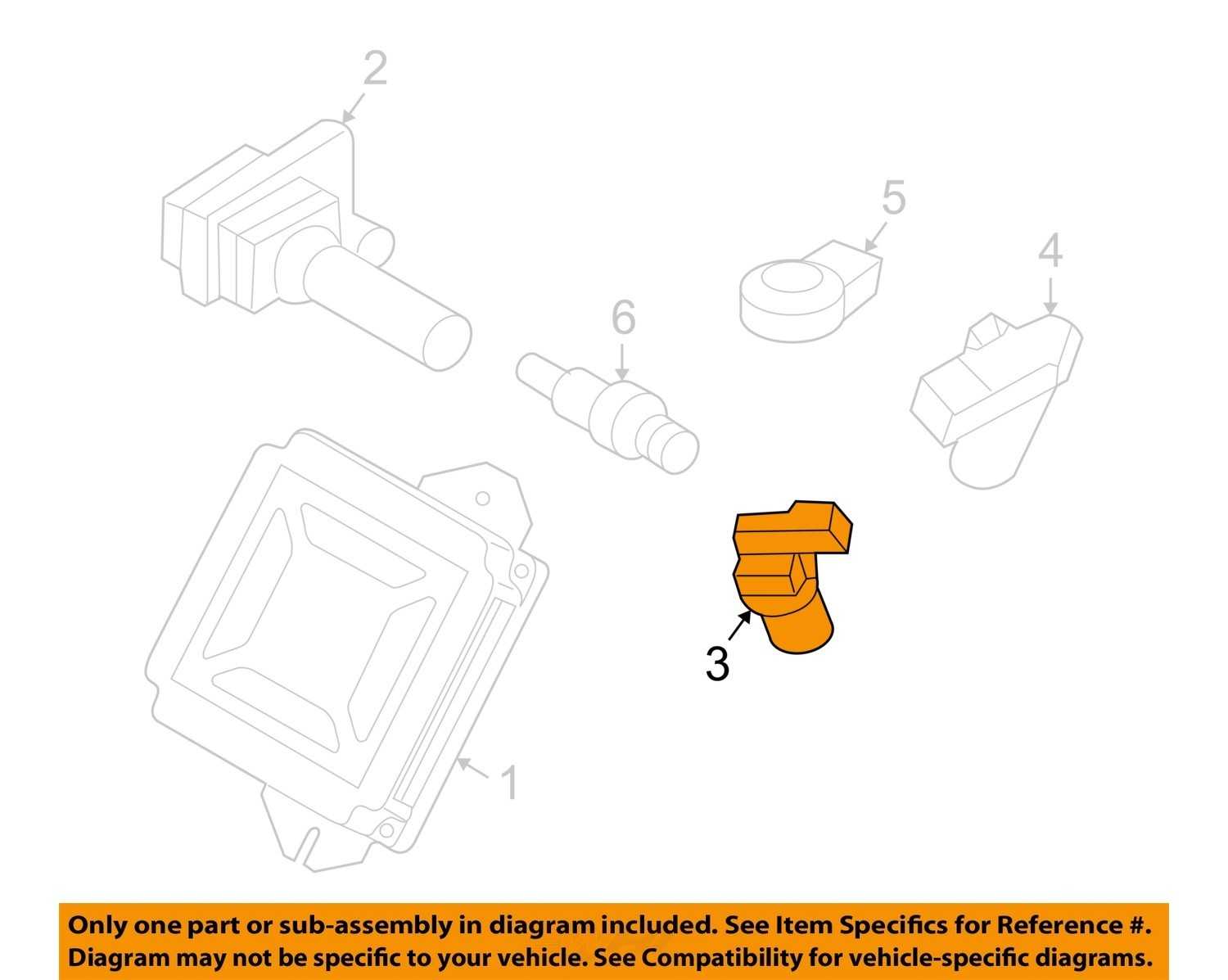 2

5

4

6

3

1

Only one part or sub-assembly in diagram included. See Item Specifics for Reference #. Diagram may not be specific to your vehicle. See Compatibility for vehicle-specific diagrams.