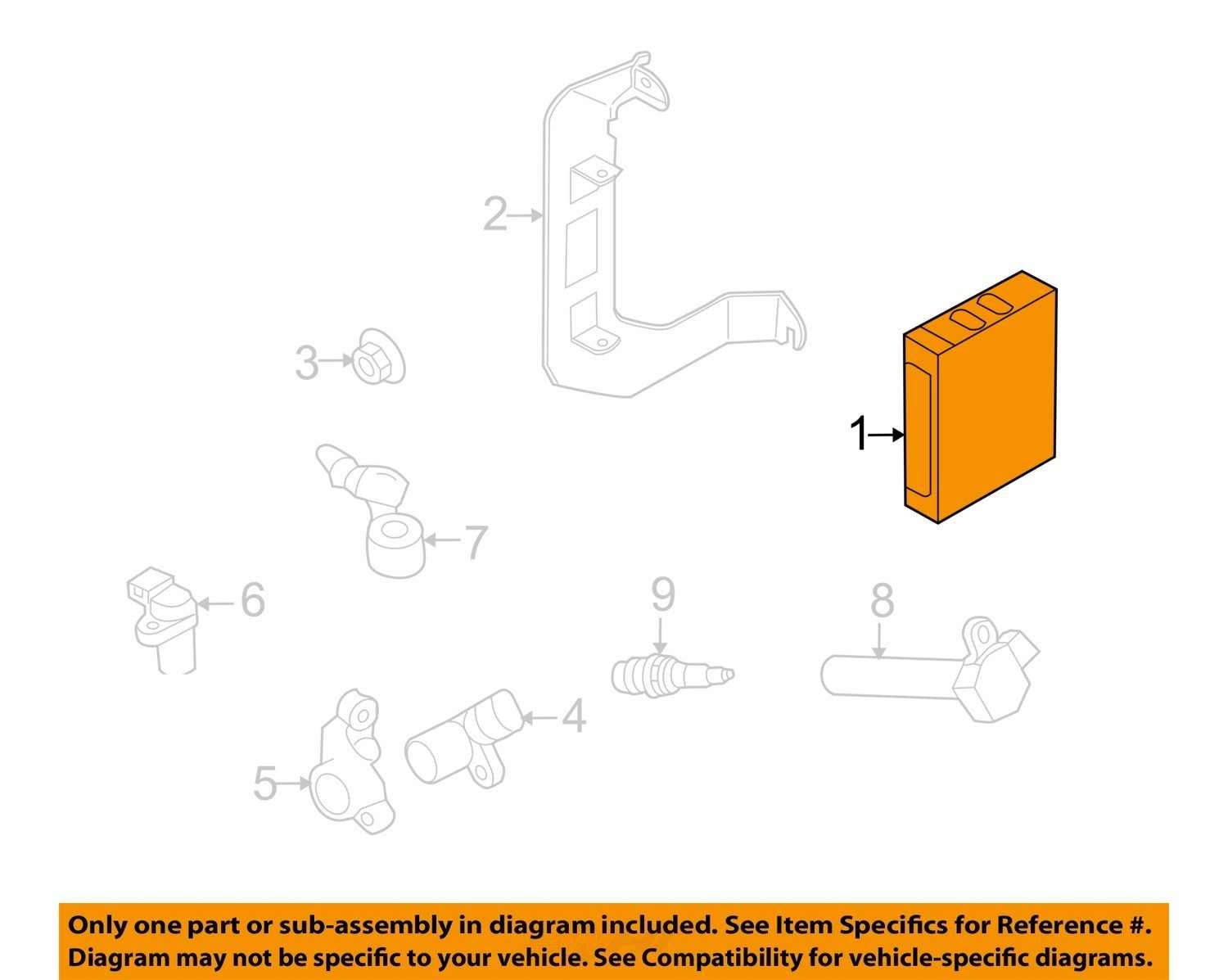 2
3
1
7
6
9
8
4
5

Only one part or sub-assembly in diagram included. See Item Specifics for Reference #. Diagram may not be specific to your vehicle. See Compatibility for vehicle-specific diagrams.