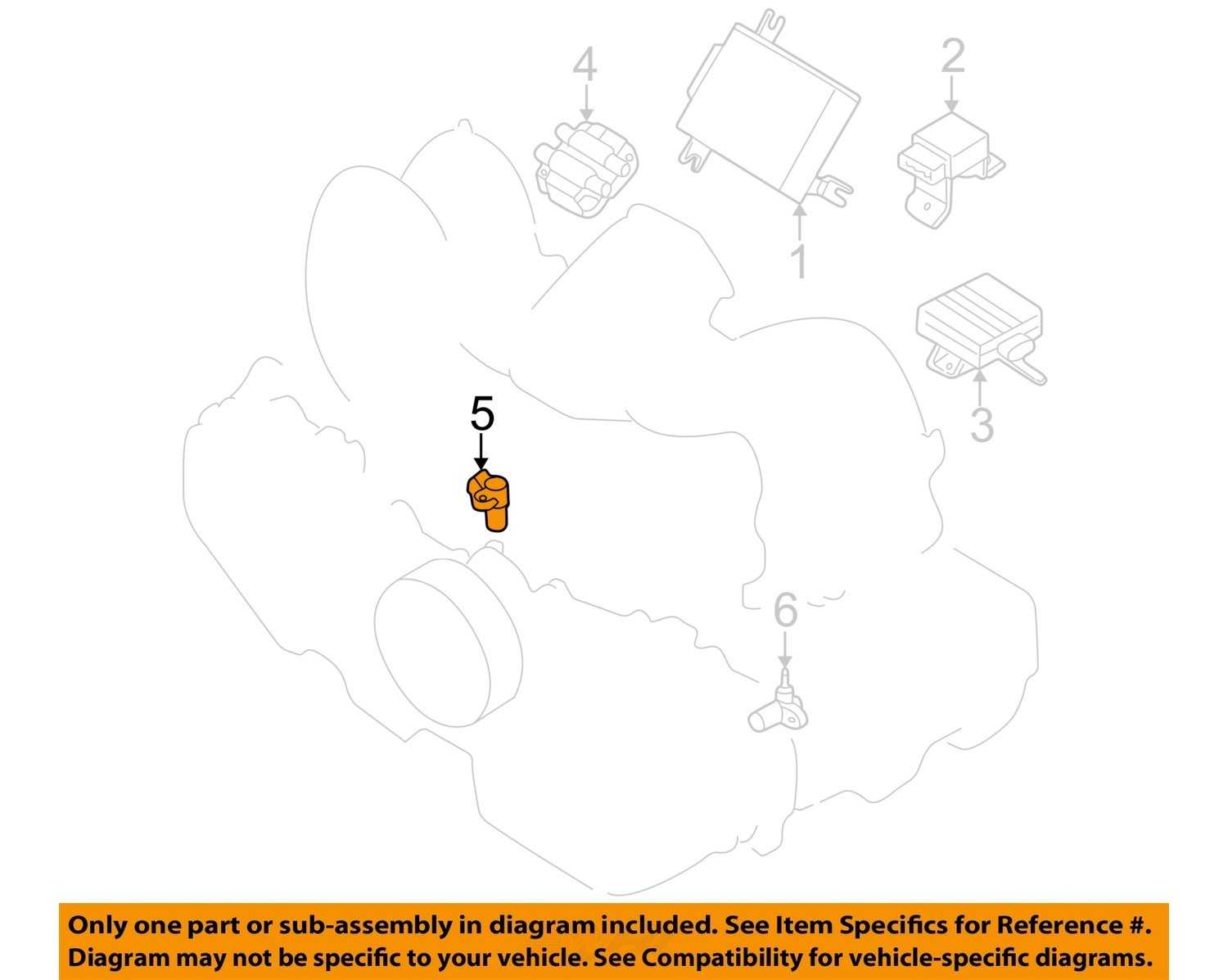 4
2
1
3
5
6

Only one part or sub-assembly in diagram included. See Item Specifics for Reference #.
Diagram may not be specific to your vehicle. See Compatibility for vehicle-specific diagrams.