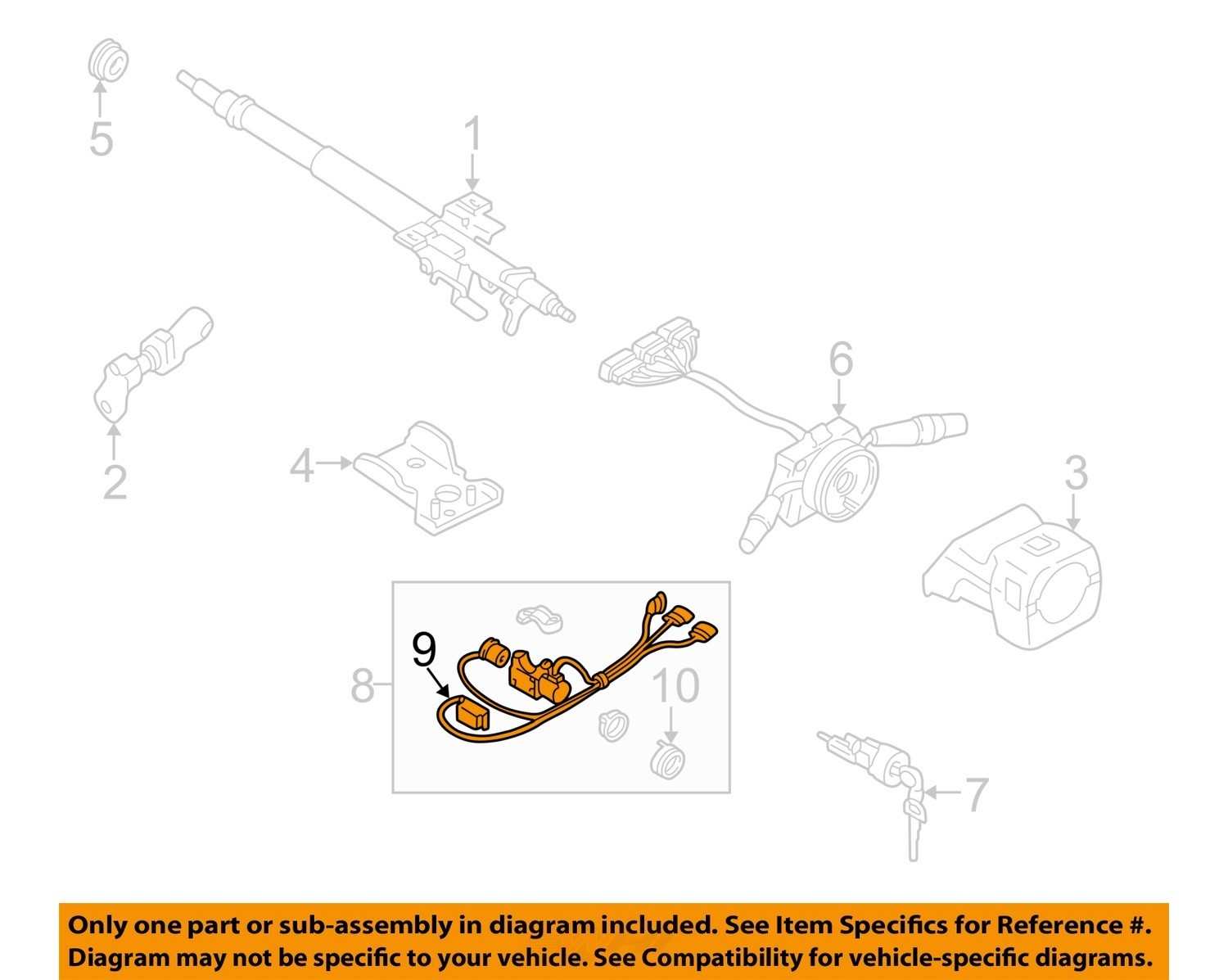 5

1

2

4

6

3

9

8

10

7

Only one part or sub-assembly in diagram included. See Item Specifics for Reference #. Diagram may not be specific to your vehicle. See Compatibility for vehicle-specific diagrams.