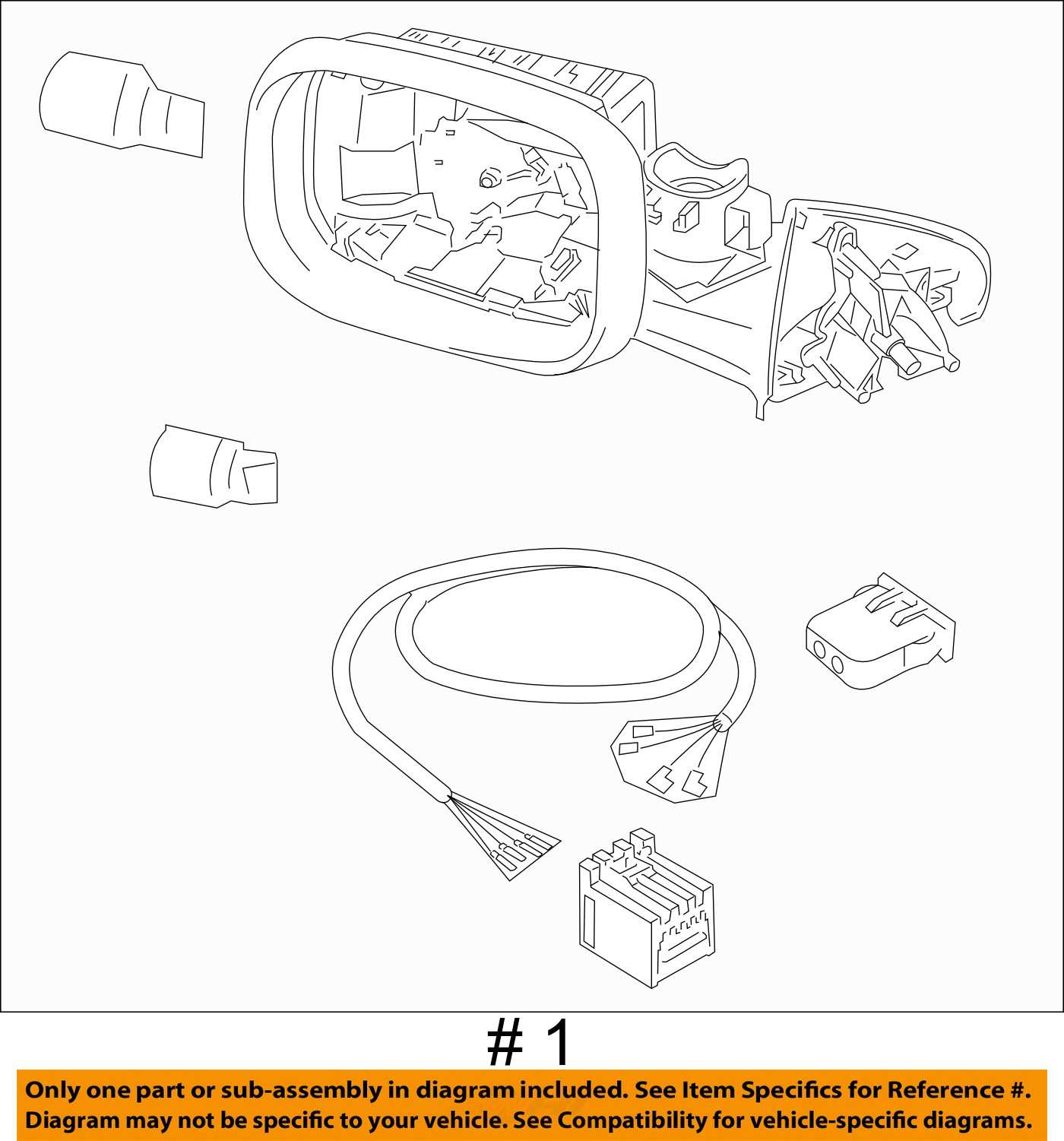 # 1

Only one part or sub-assembly in diagram included. See Item Specifics for Reference #. Diagram may not be specific to your vehicle. See Compatibility for vehicle-specific diagrams.