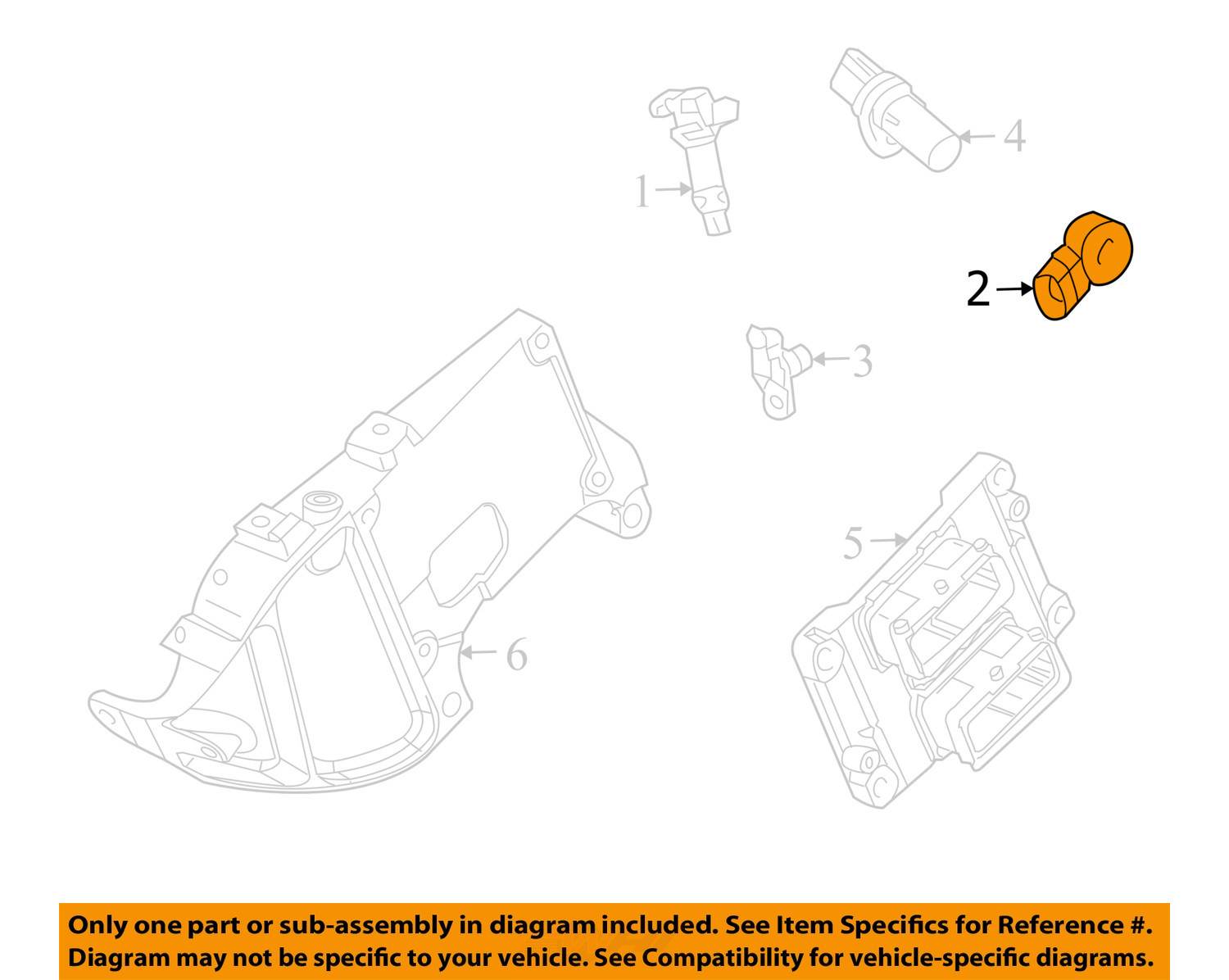 4

1

2

3

5

6

Only one part or sub-assembly in diagram included. See Item Specifics for Reference #.
Diagram may not be specific to your vehicle. See Compatibility for vehicle-specific diagrams.