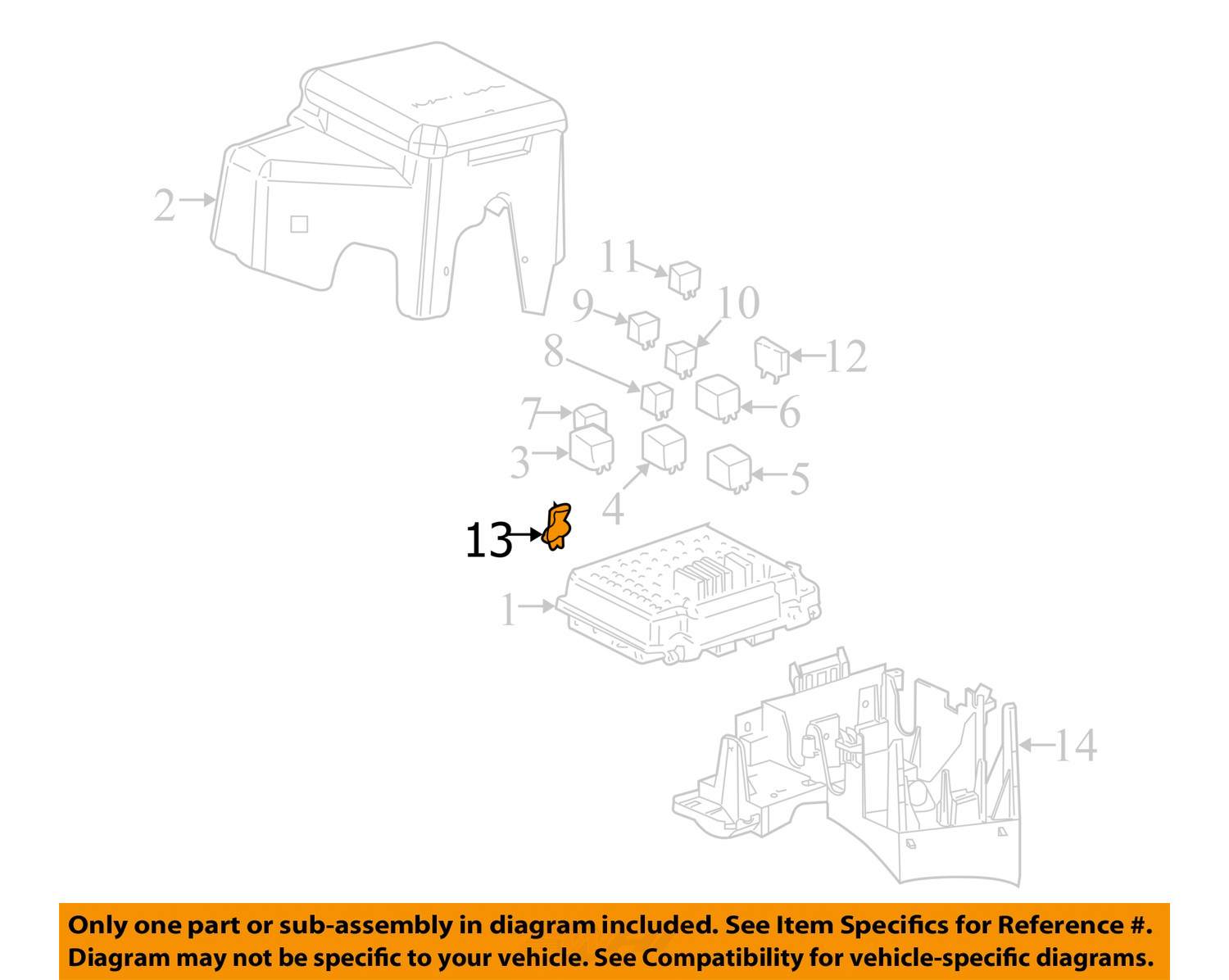 2
11
9
10
8
12
7
6
3
4
5
13
1
14

Only one part or sub-assembly in diagram included. See Item Specifics for Reference #.
Diagram may not be specific to your vehicle. See Compatibility for vehicle-specific diagrams.