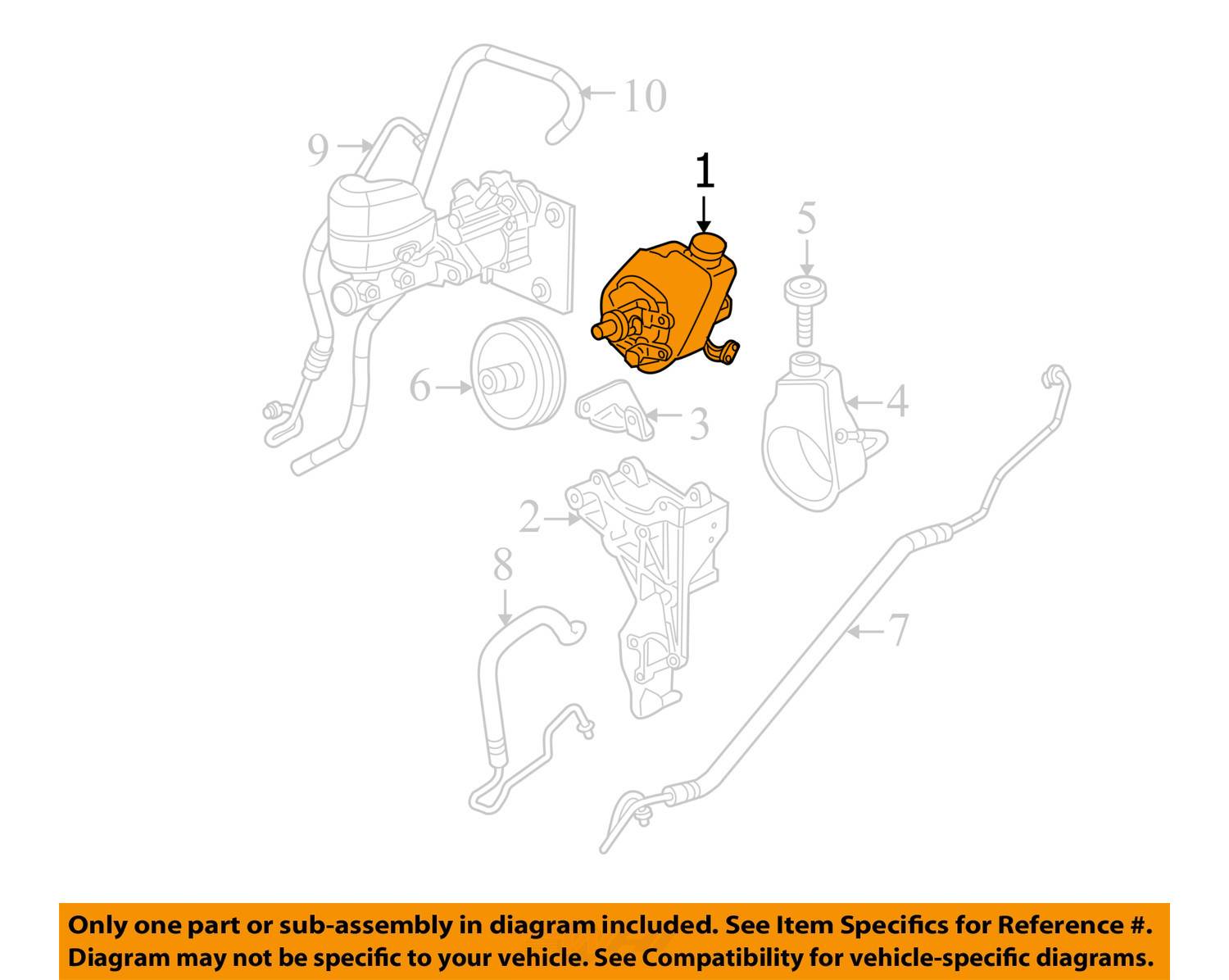 10

9

1

5

6

3

4

2

8

7

Only one part or sub-assembly in diagram included. See Item Specifics for Reference #. Diagram may not be specific to your vehicle. See Compatibility for vehicle-specific diagrams.