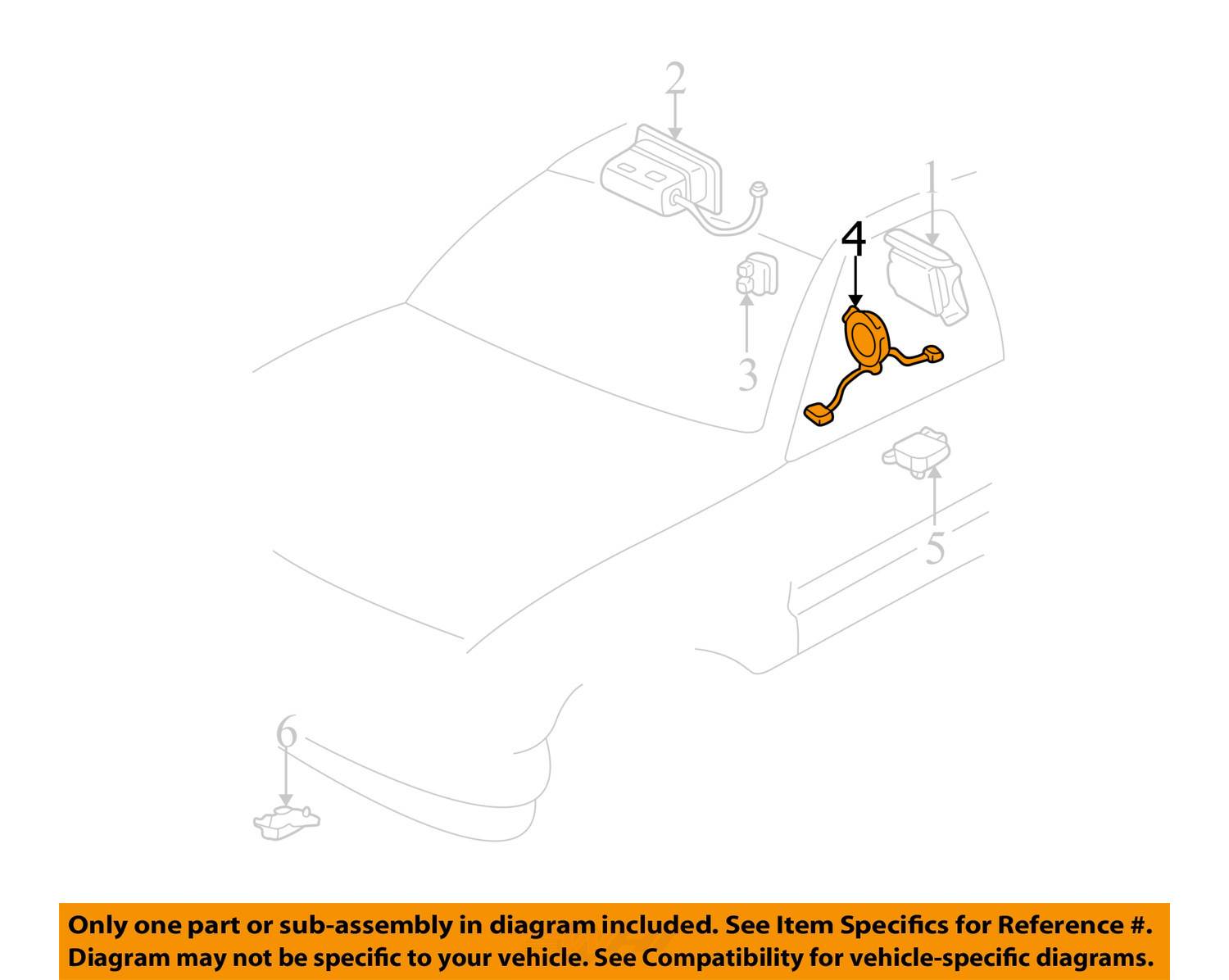 2

1

4

3

5

6

Only one part or sub-assembly in diagram included. See Item Specifics for Reference #. Diagram may not be specific to your vehicle. See Compatibility for vehicle-specific diagrams.