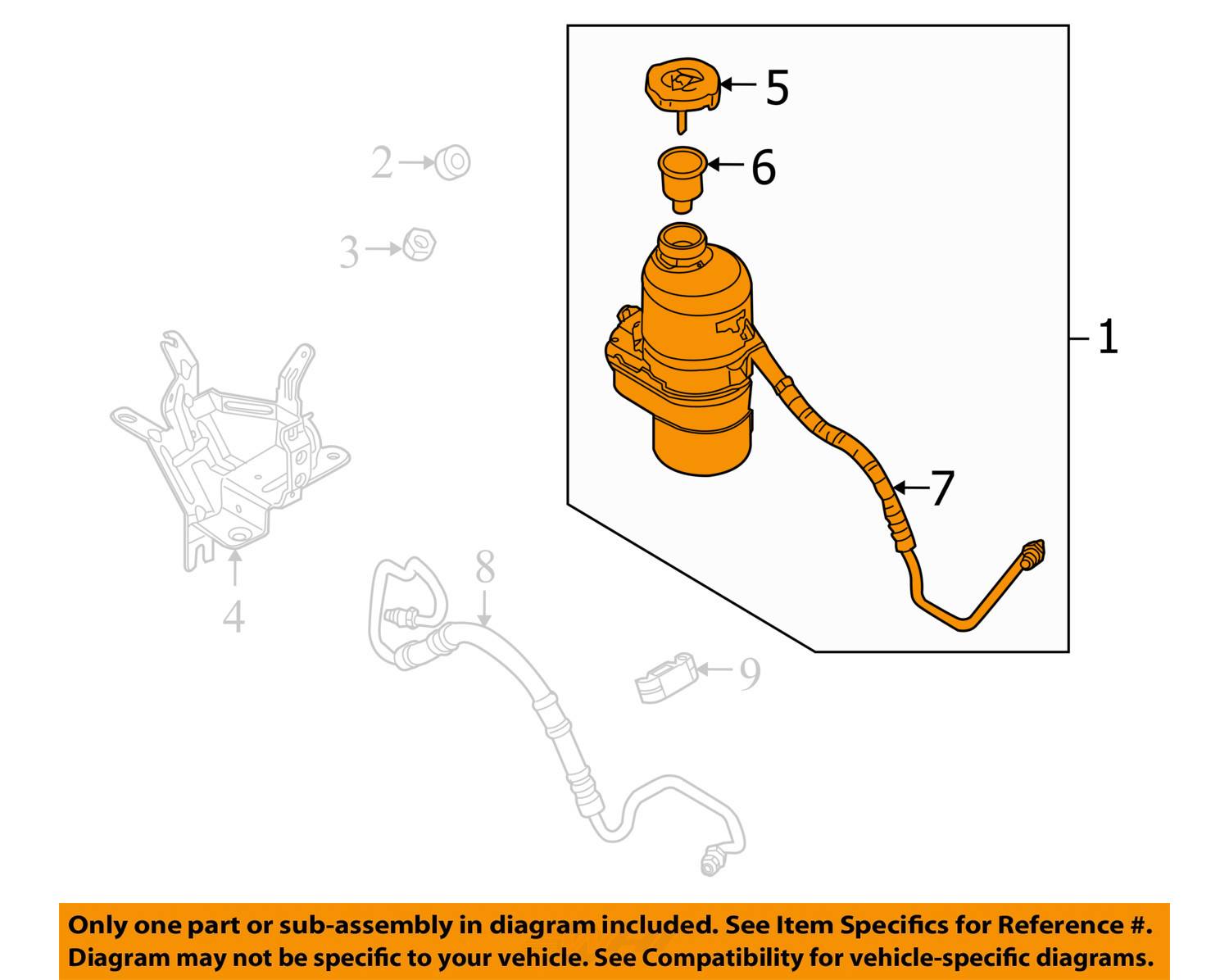 5
6
2
3
1
7
4
8
9

Only one part or sub-assembly in diagram included. See Item Specifics for Reference #.
Diagram may not be specific to your vehicle. See Compatibility for vehicle-specific diagrams.