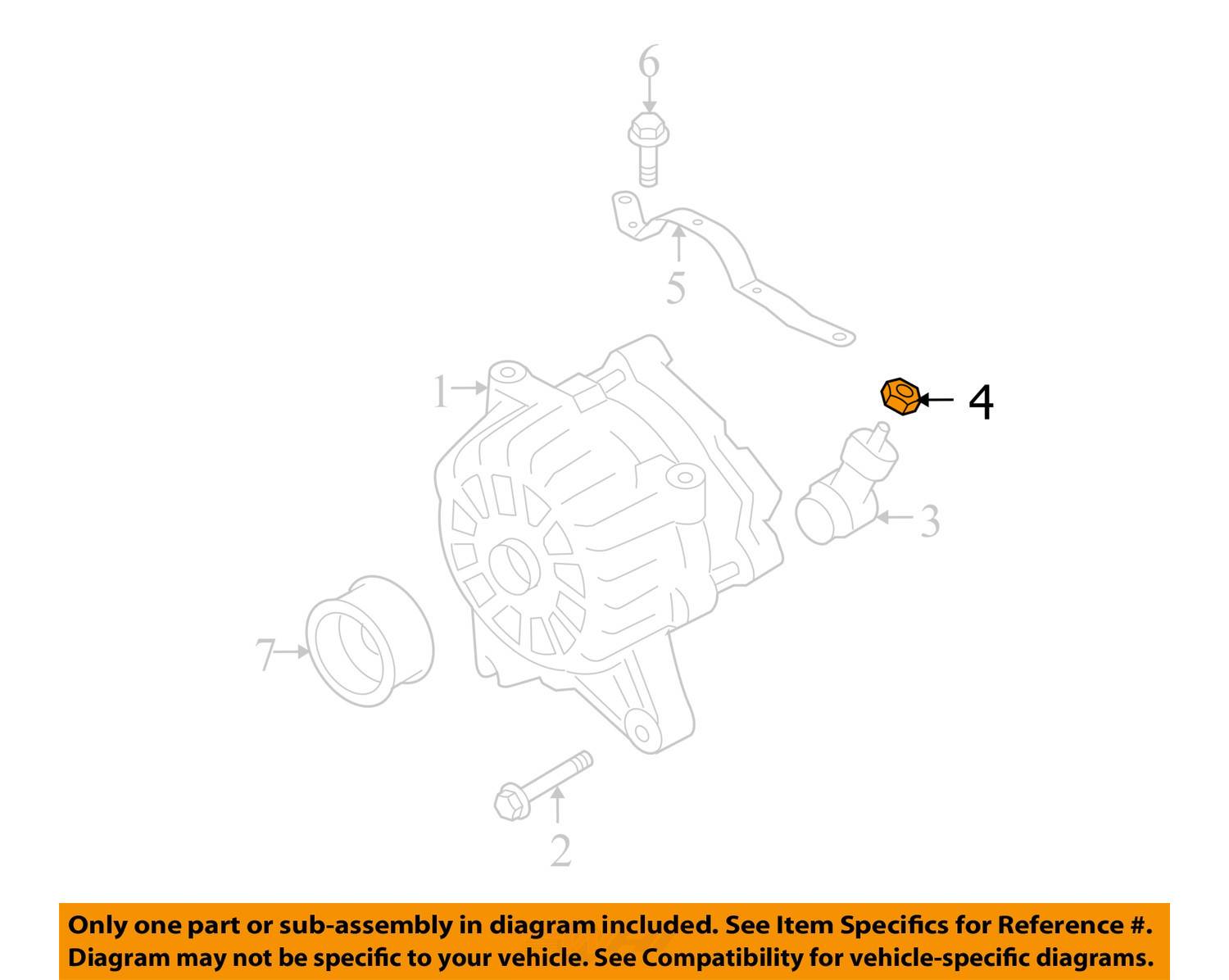 6

5

1

4

3

7

2

Only one part or sub-assembly in diagram included. See Item Specifics for Reference #.
Diagram may not be specific to your vehicle. See Compatibility for vehicle-specific diagrams.