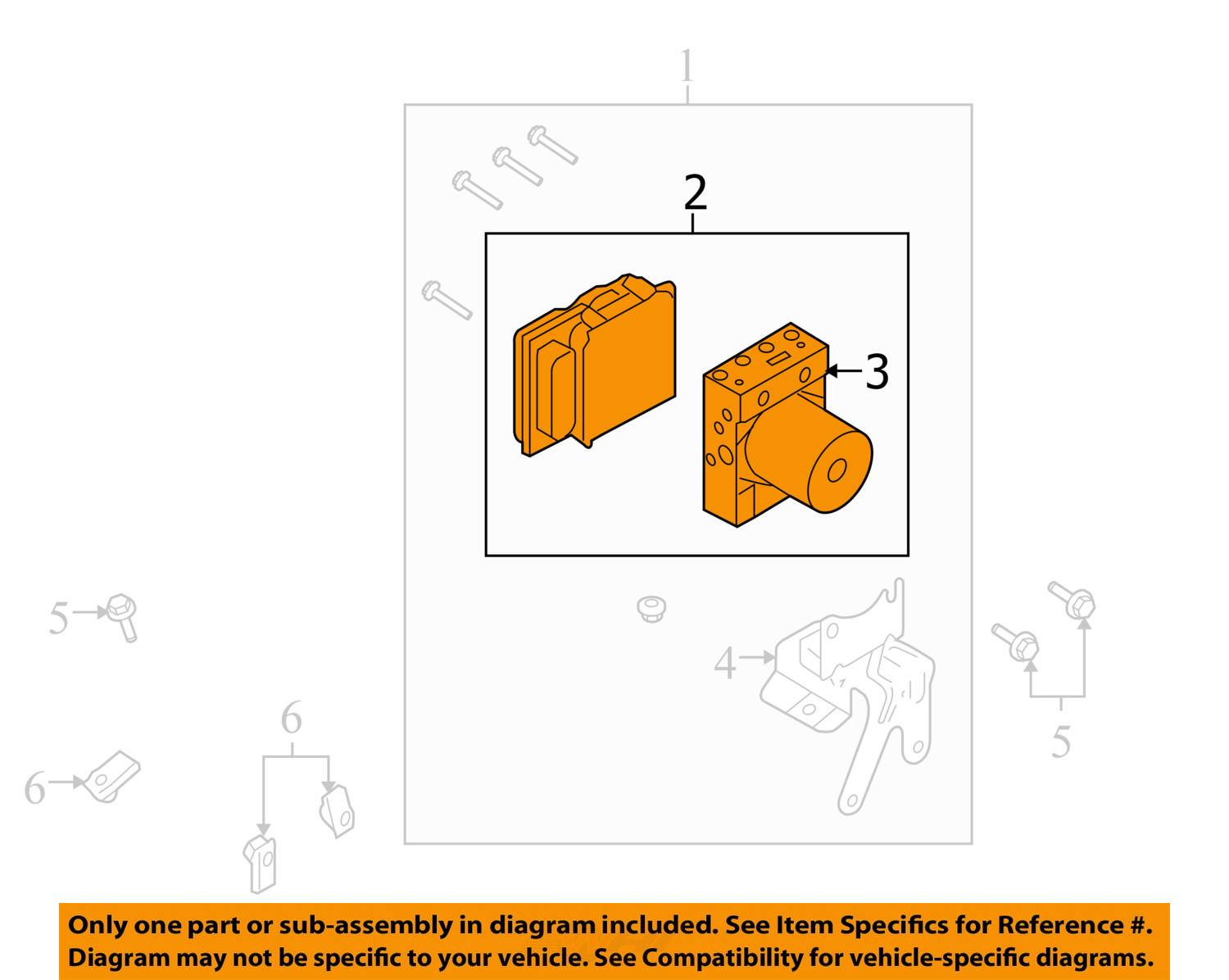 1
2
3
5
4
5
6
6

Only one part or sub-assembly in diagram included. See Item Specifics for Reference #.
Diagram may not be specific to your vehicle. See Compatibility for vehicle-specific diagrams.