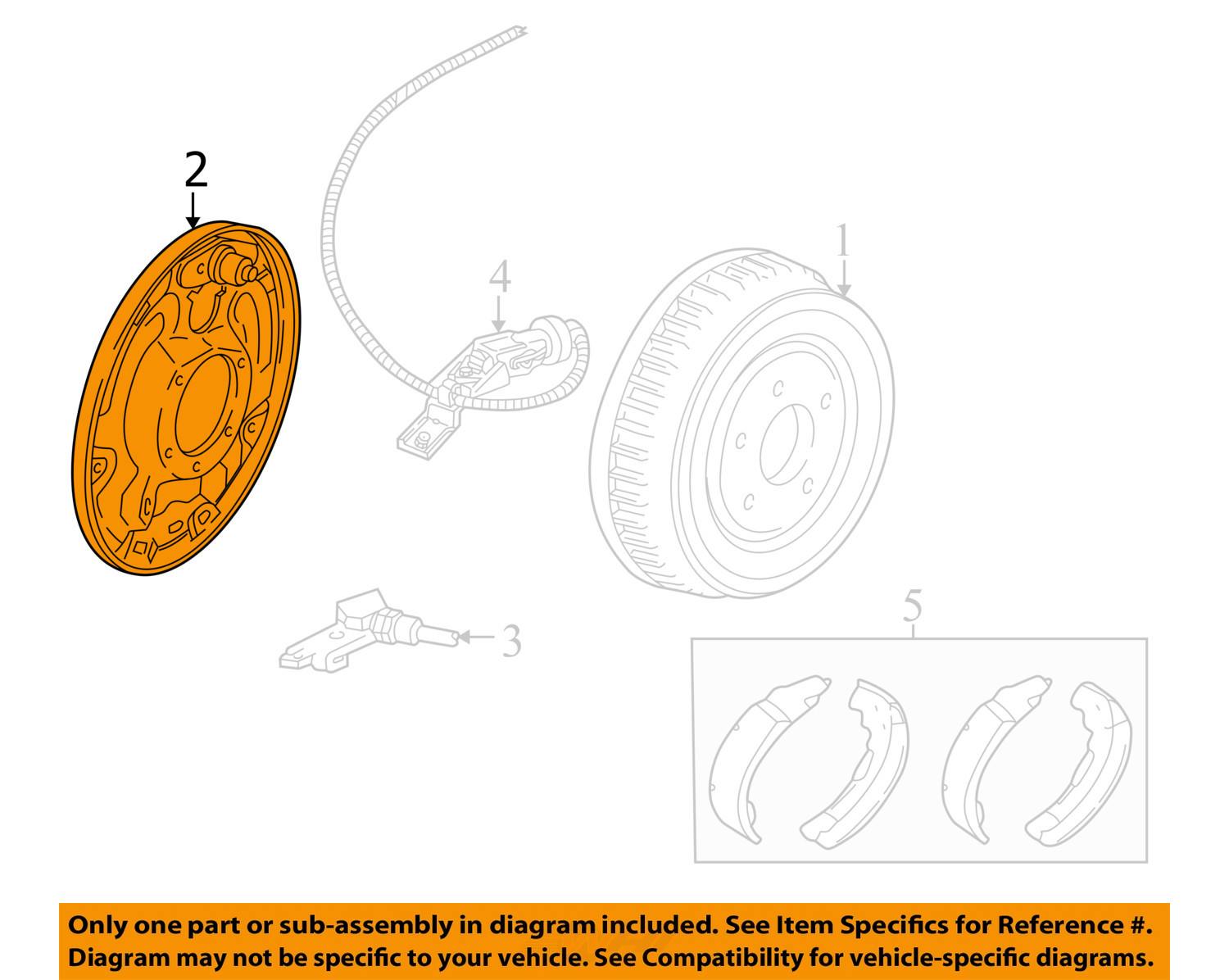 2

4

1

3

5

Only one part or sub-assembly in diagram included. See Item Specifics for Reference #.
Diagram may not be specific to your vehicle. See Compatibility for vehicle-specific diagrams.