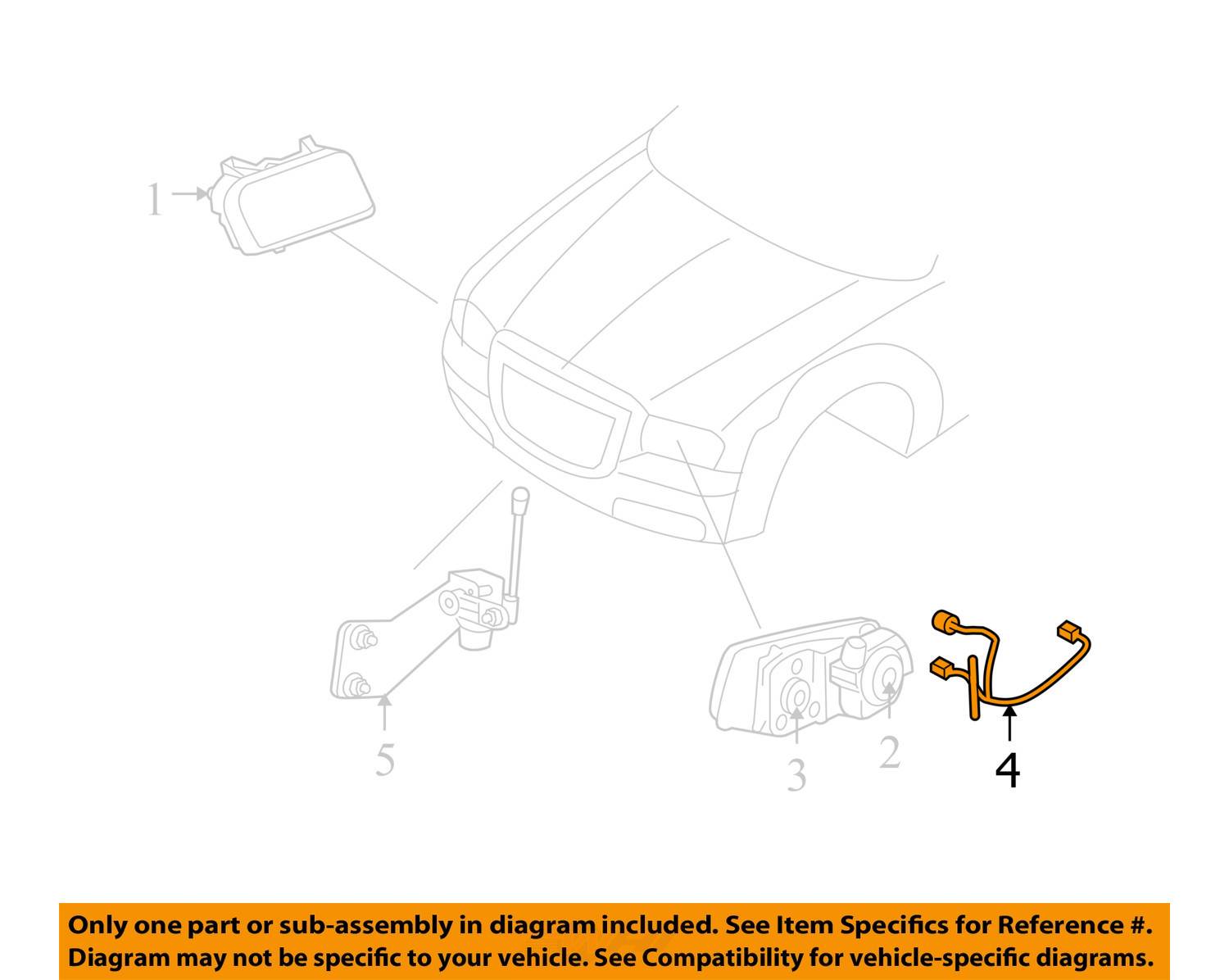 1

5

3

2

4

Only one part or sub-assembly in diagram included. See Item Specifics for Reference #.
Diagram may not be specific to your vehicle. See Compatibility for vehicle-specific diagrams.