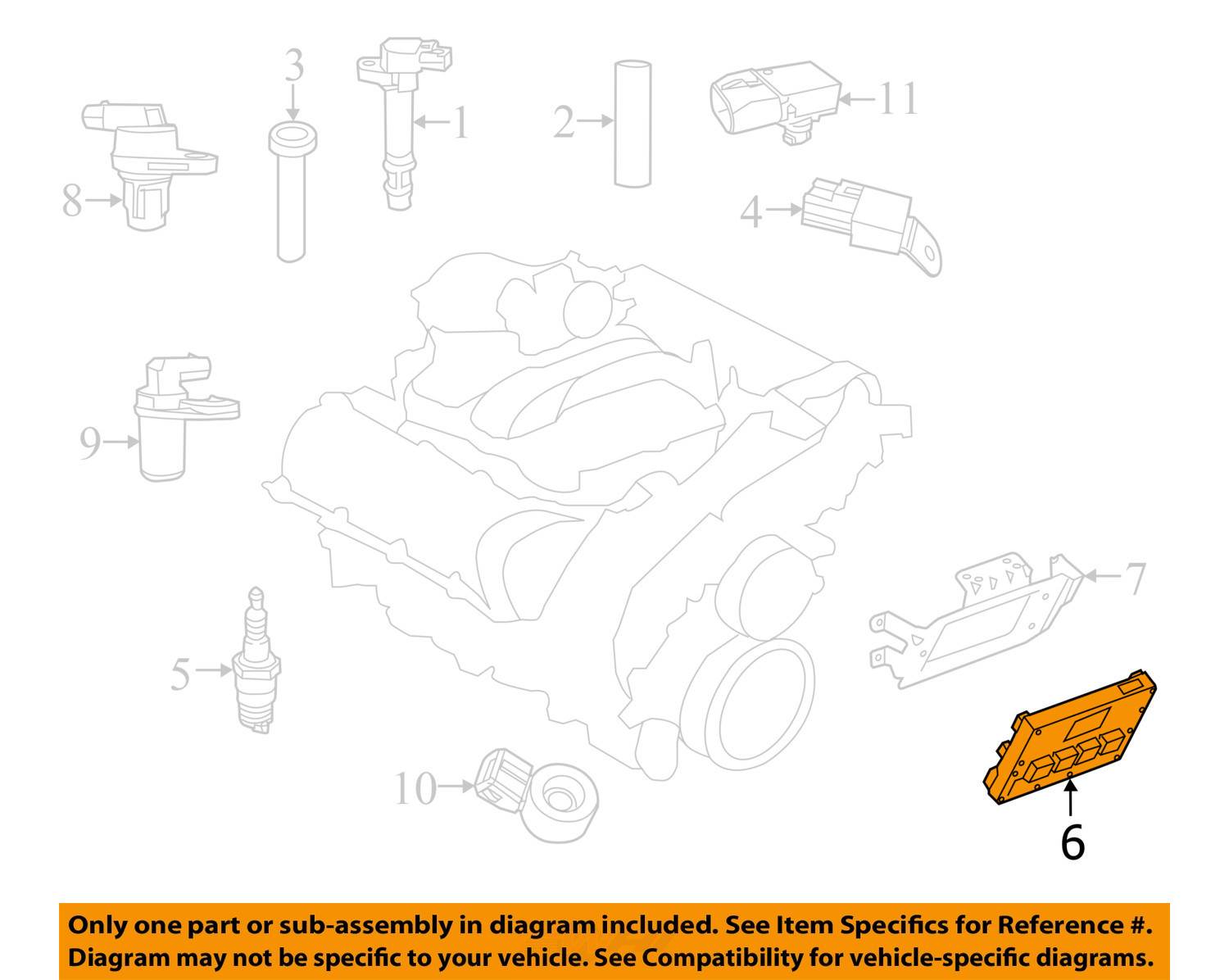 3
1
2
11
8
4
9
7
5
10
6

Only one part or sub-assembly in diagram included. See Item Specifics for Reference #. Diagram may not be specific to your vehicle. See Compatibility for vehicle-specific diagrams.