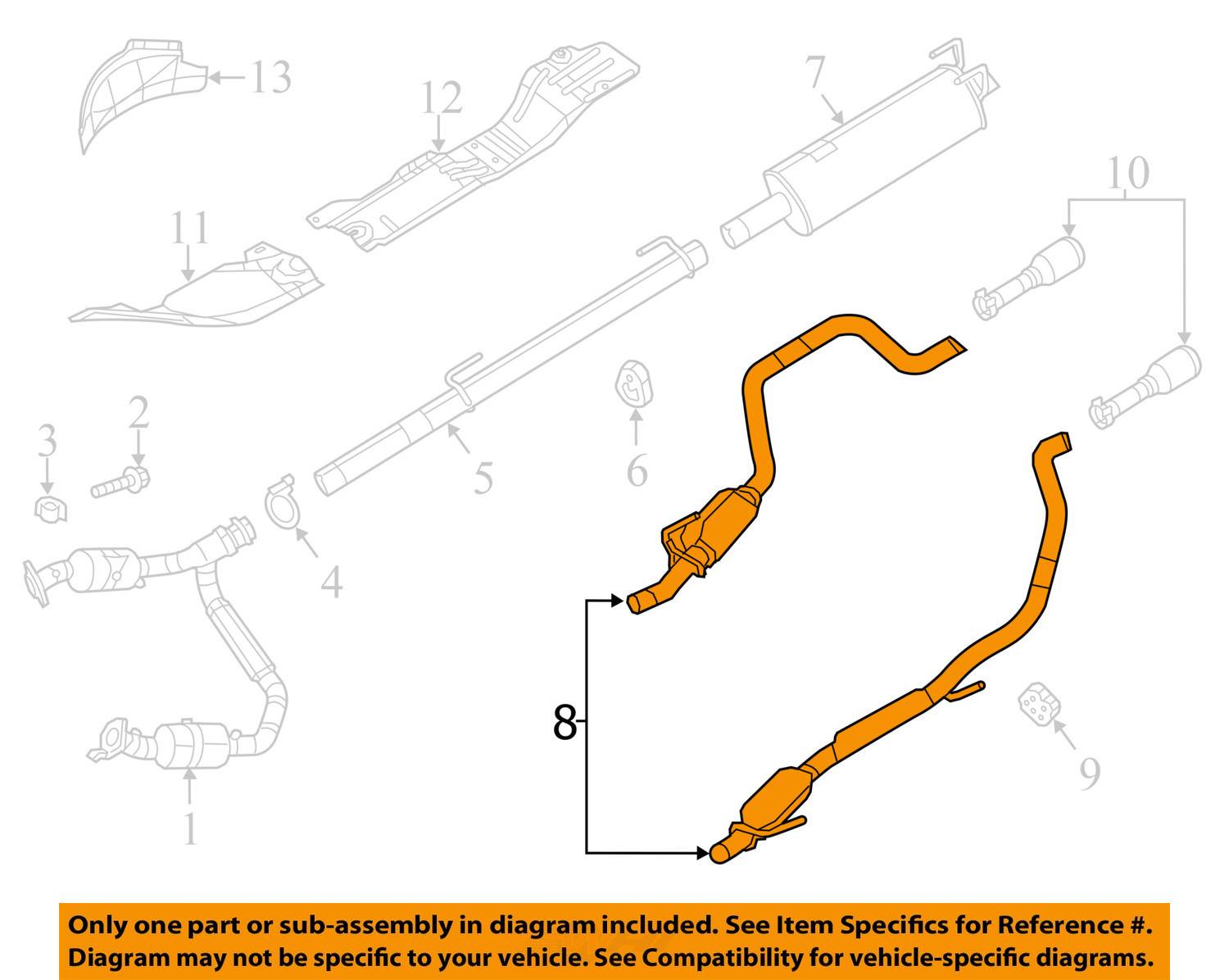 13
12
7
10
11
2
3
5
6
4
8
9
1

Only one part or sub-assembly in diagram included. See Item Specifics for Reference #. Diagram may not be specific to your vehicle. See Compatibility for vehicle-specific diagrams.