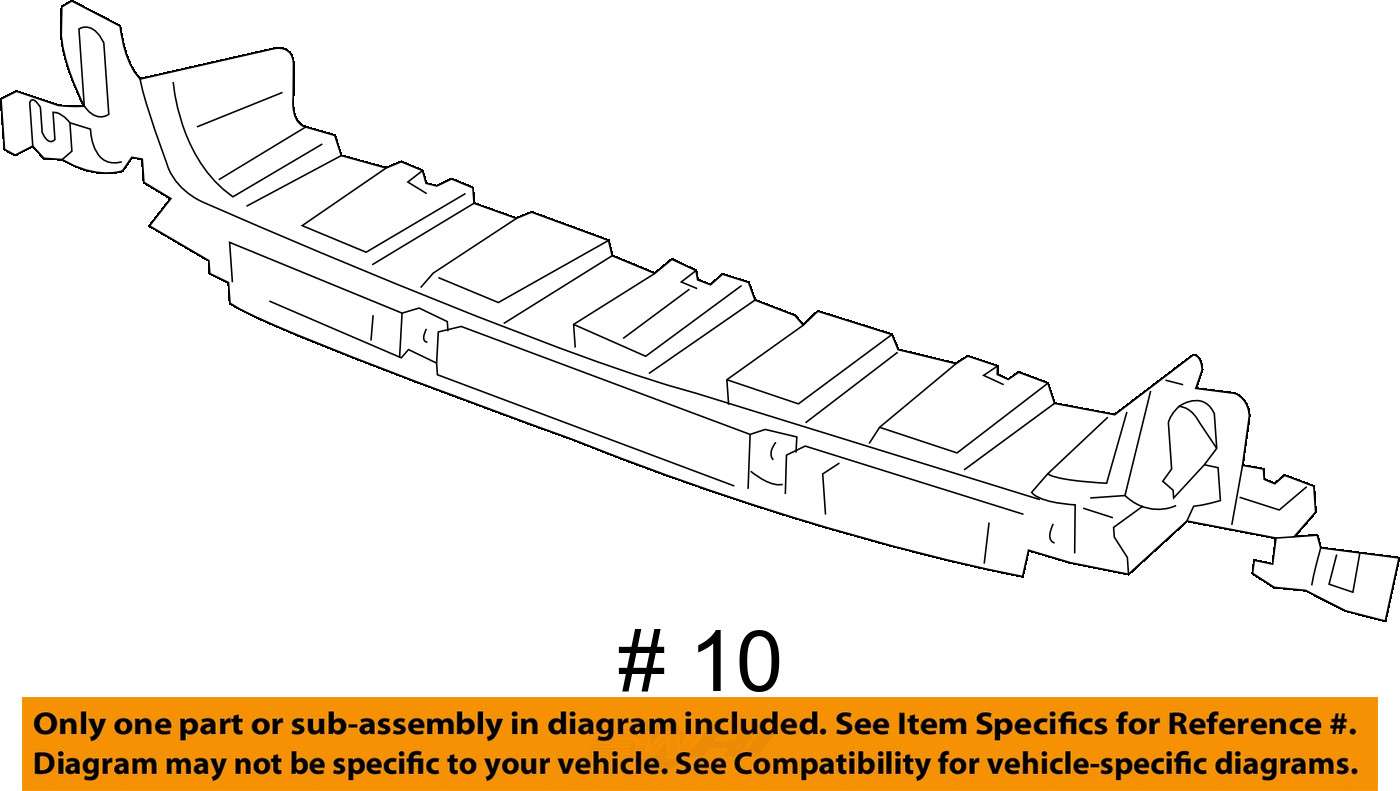 # 10

Only one part or sub-assembly in diagram included. See Item Specifics for Reference #.
Diagram may not be specific to your vehicle. See Compatibility for vehicle-specific diagrams.