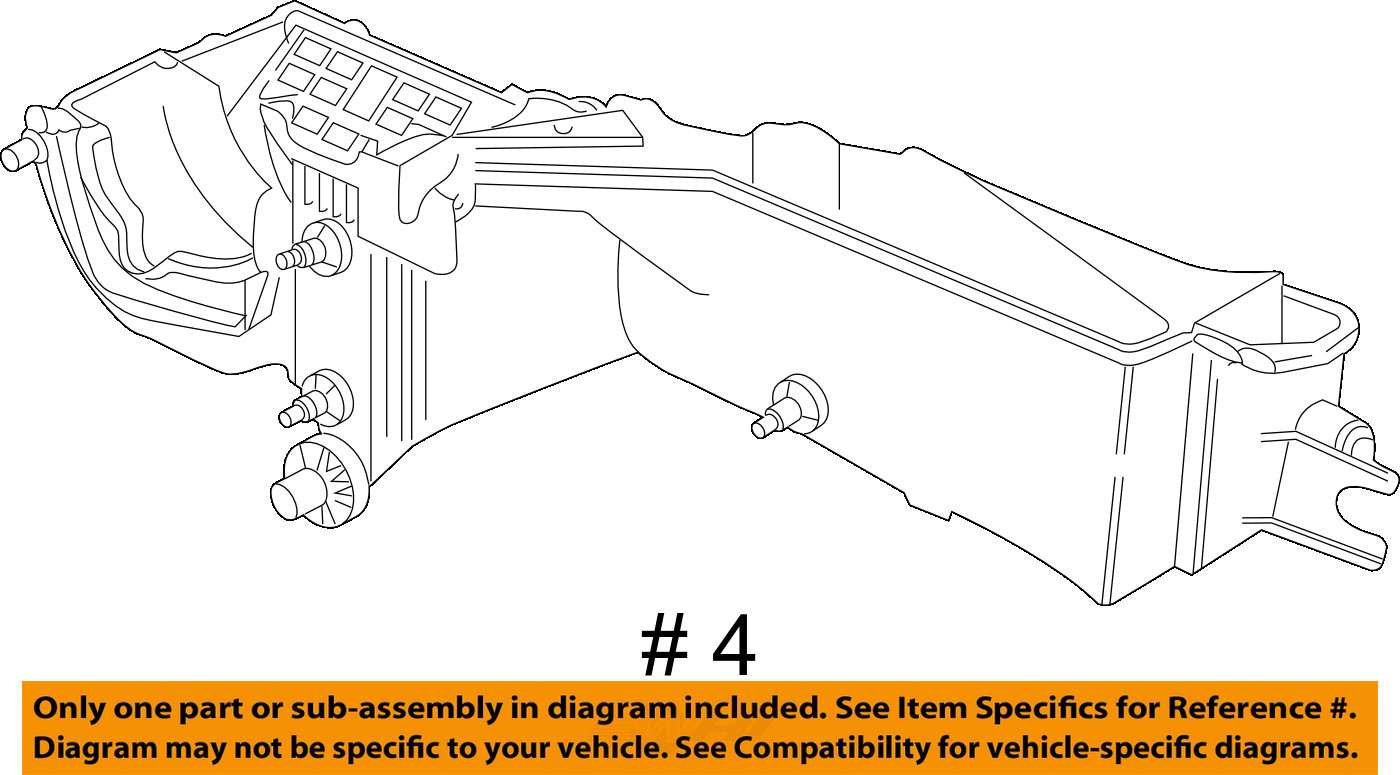 # 4

Only one part or sub-assembly in diagram included. See Item Specifics for Reference #.
Diagram may not be specific to your vehicle. See Compatibility for vehicle-specific diagrams.