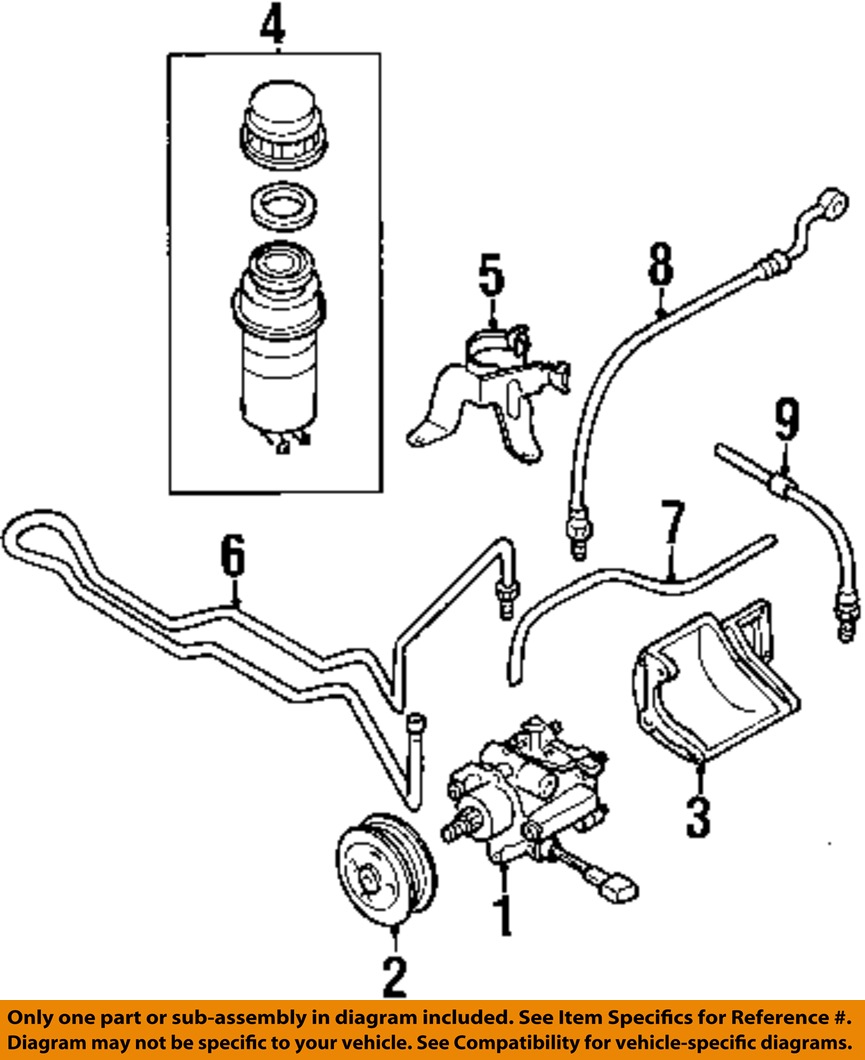 4
5
8
9
6
7
3
1
2

Only one part or sub-assembly in diagram included. See Item Specifics for Reference #. Diagram may not be specific to your vehicle. See Compatibility for vehicle-specific diagrams.