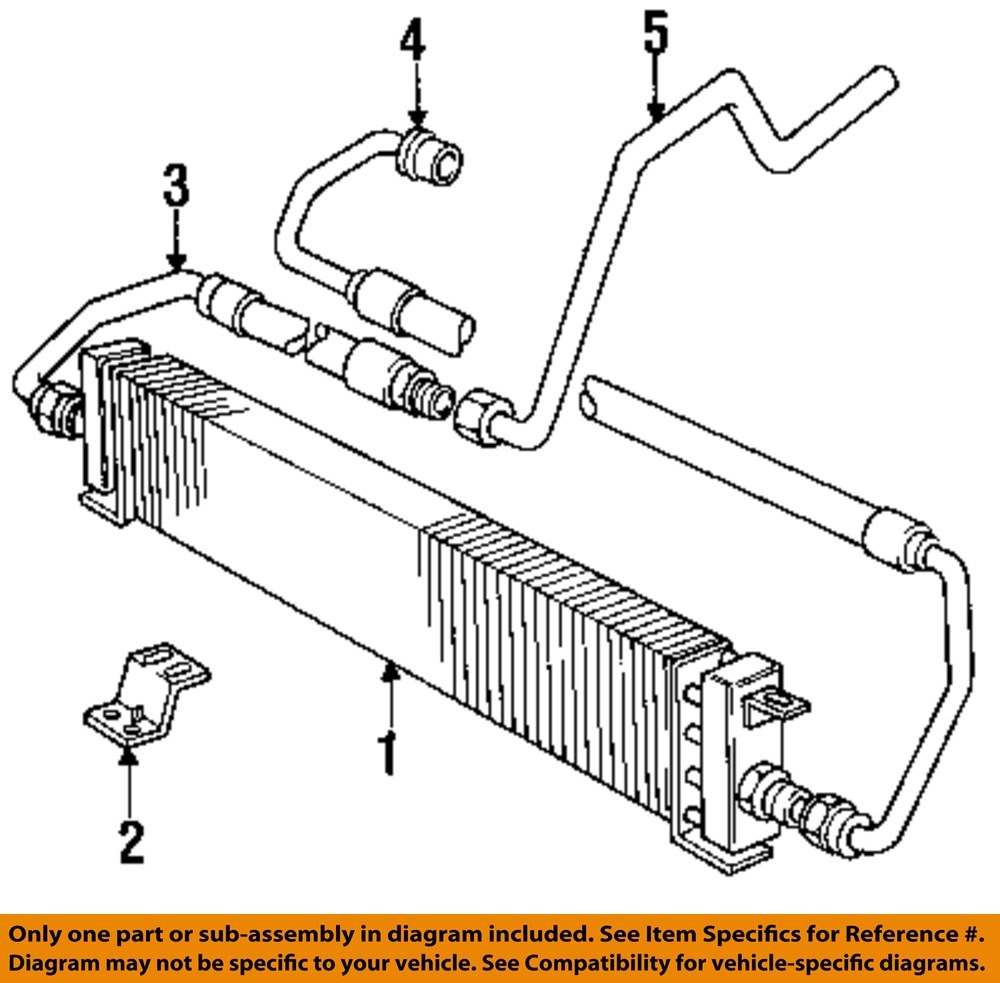 4
5
3
1
2

Only one part or sub-assembly in diagram included. See Item Specifics for Reference #. Diagram may not be specific to your vehicle. See Compatibility for vehicle-specific diagrams.