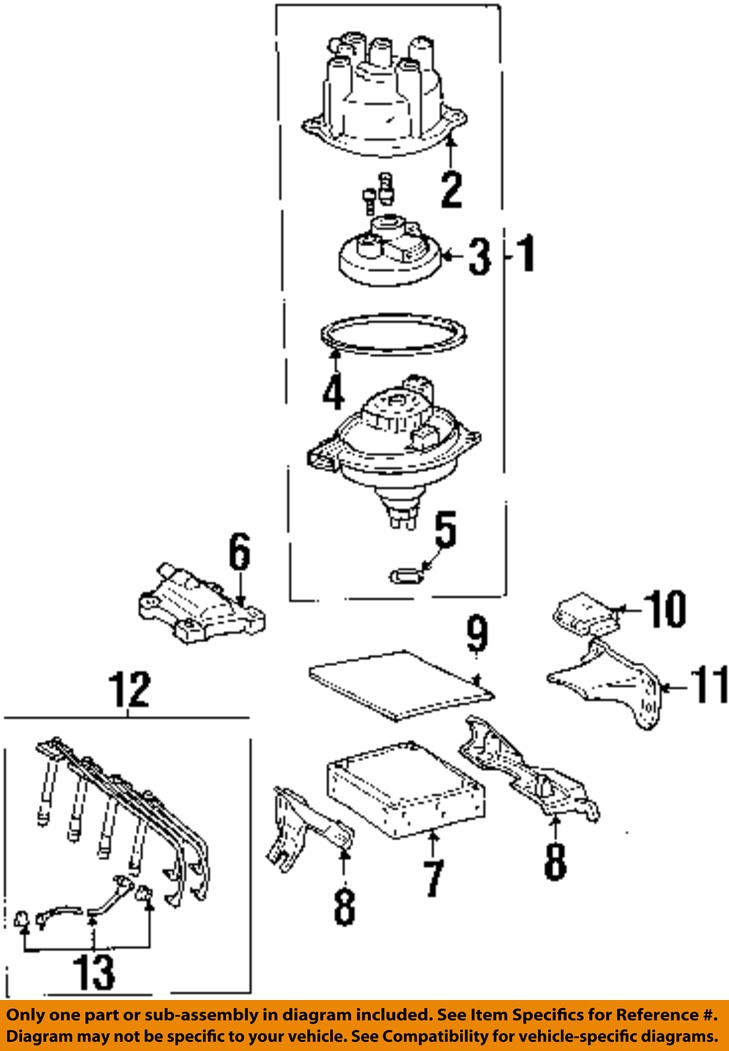 2
3
1
4
5
6
10
9
11
12
8
7
8
13

Only one part or sub-assembly in diagram included. See Item Specifics for Reference #.
Diagram may not be specific to your vehicle. See Compatibility for vehicle-specific diagrams.