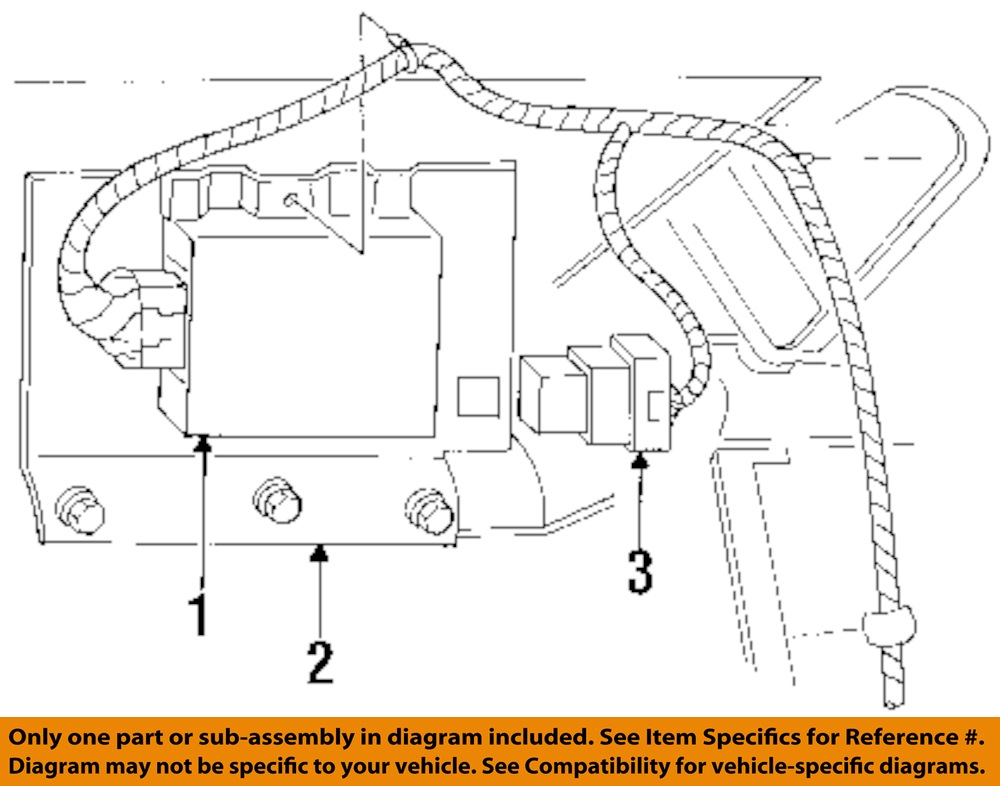 1
2
3

Only one part or sub-assembly in diagram included. See Item Specifics for Reference #.
Diagram may not be specific to your vehicle. See Compatibility for vehicle-specific diagrams.