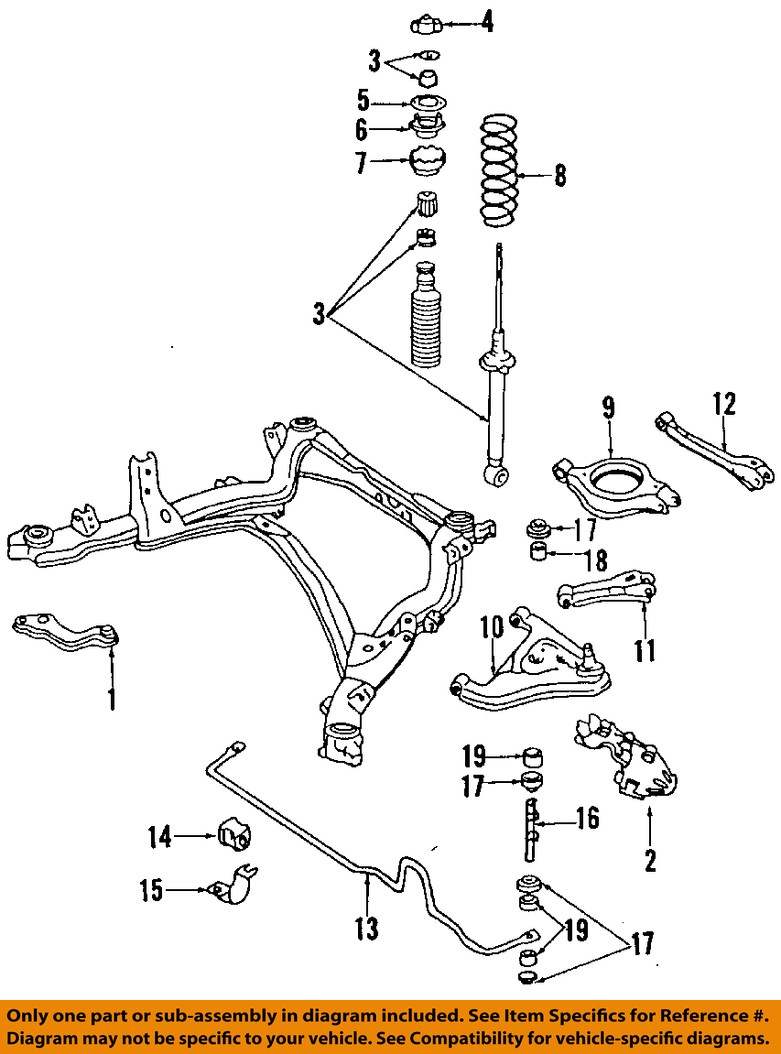 4
3
5
6
7
8
3
9
12
17
18
11
10
1
19
17
16
2
14
15
13
19
17

Only one part or sub-assembly in diagram included. See Item Specifics for Reference #. Diagram may not be specific to your vehicle. See Compatibility for vehicle-specific diagrams.