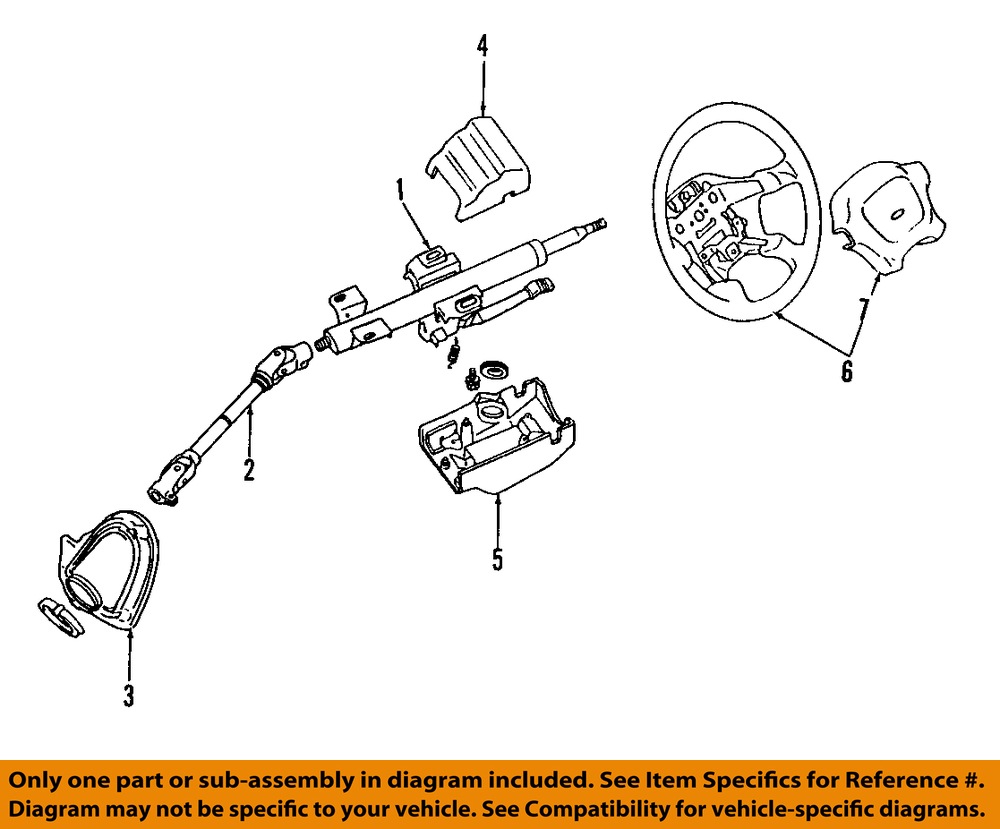 4

1

7

6

2

5

3

Only one part or sub-assembly in diagram included. See Item Specifics for Reference #.
Diagram may not be specific to your vehicle. See Compatibility for vehicle-specific diagrams.