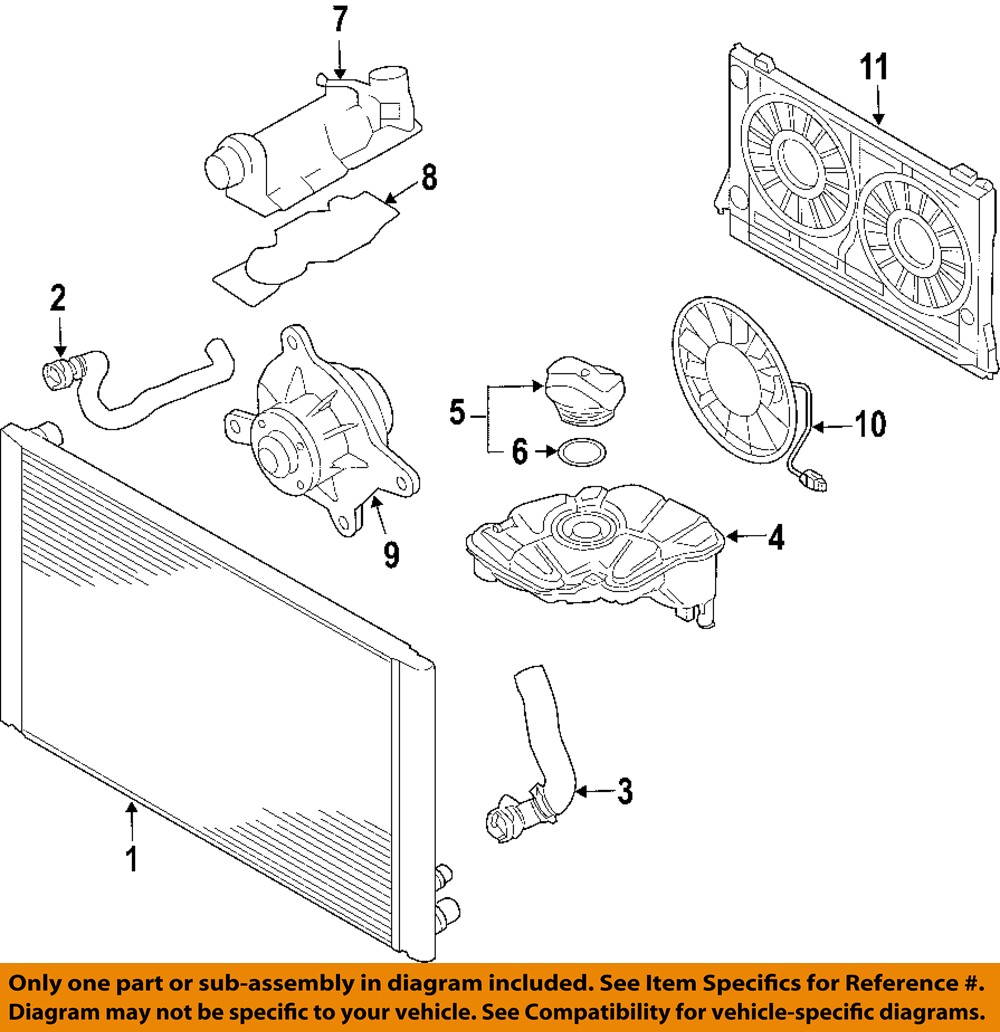 7

11

8

2

5

6

10

9

4

3

1

Only one part or sub-assembly in diagram included. See Item Specifics for Reference #. Diagram may not be specific to your vehicle. See Compatibility for vehicle-specific diagrams.