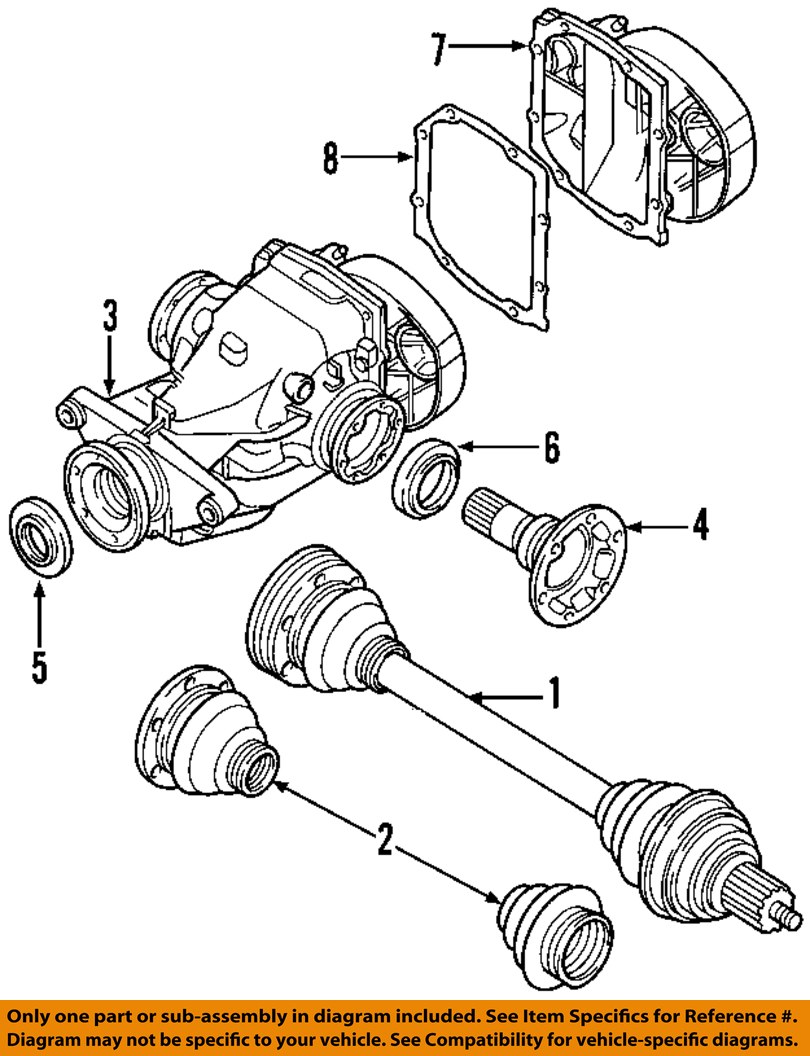 7
8
3
6
4
5
1
2

Only one part or sub-assembly in diagram included. See Item Specifics for Reference #. Diagram may not be specific to your vehicle. See Compatibility for vehicle-specific diagrams.