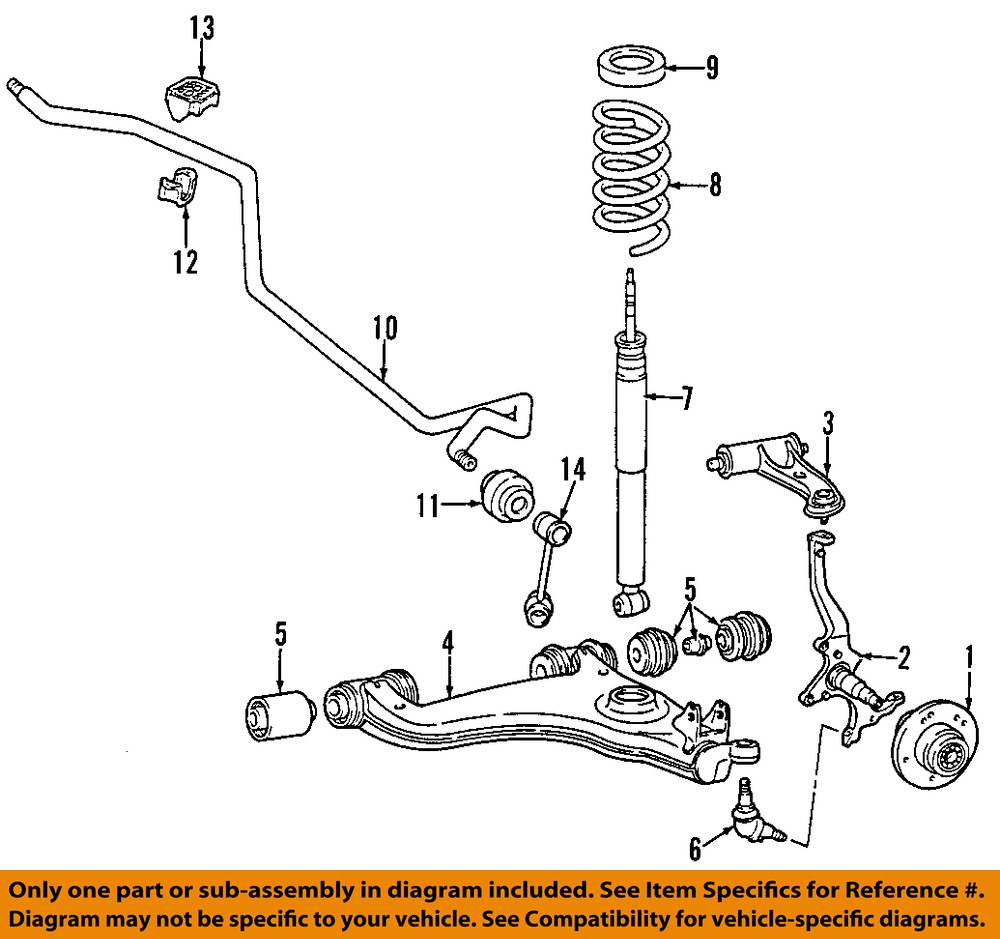 13
9
8
12
10
7
3
11
14
5
5
4
2
1
6

Only one part or sub-assembly in diagram included. See Item Specifics for Reference #. Diagram may not be specific to your vehicle. See Compatibility for vehicle-specific diagrams.