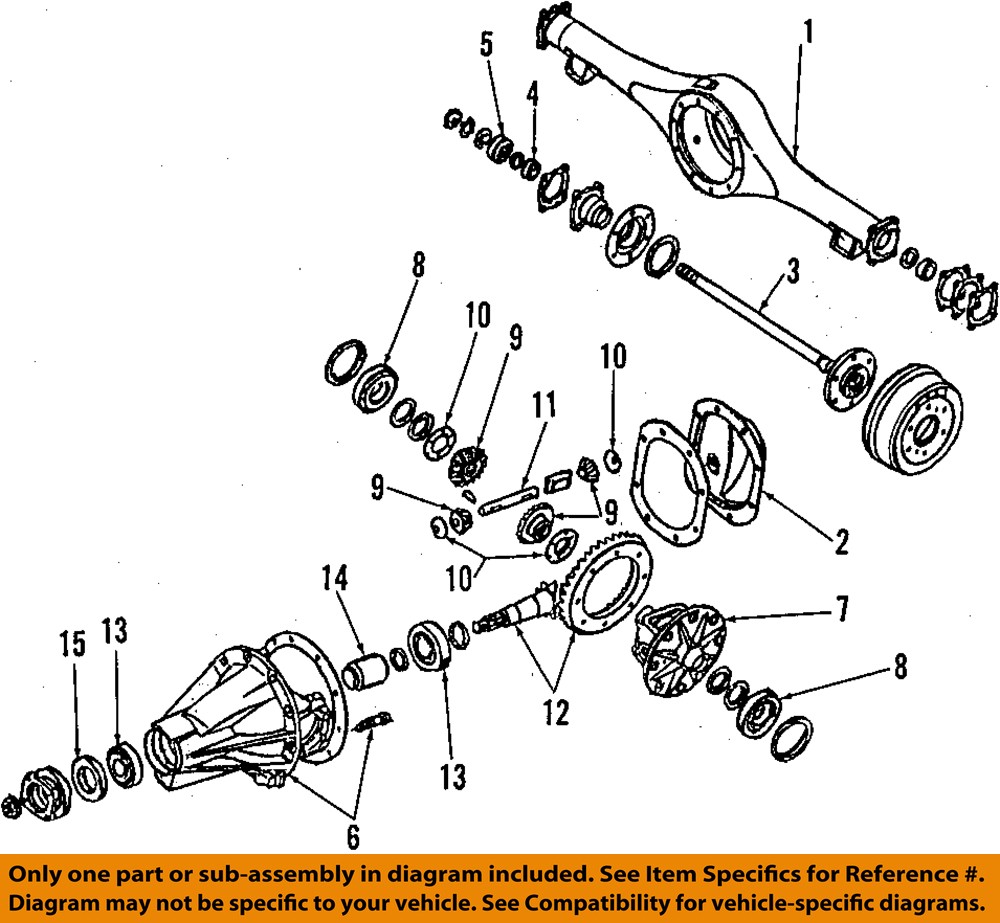 1
5
4
3
8
10
9
10
11
9
9
2
10
14
7
15
13
8
12
13
6

Only one part or sub-assembly in diagram included. See Item Specifics for Reference #.
Diagram may not be specific to your vehicle. See Compatibility for vehicle-specific diagrams.