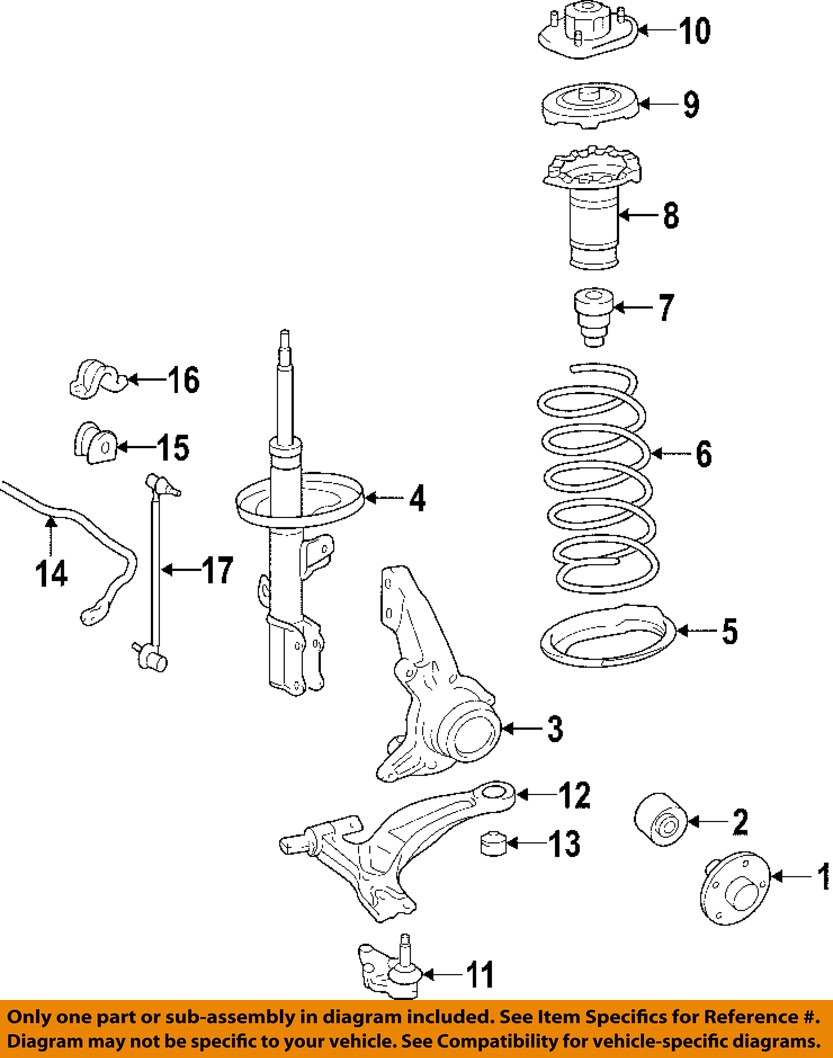 10
9
8
7
16
15
6
4
14
17
5
3
12
2
13
1
11

Only one part or sub-assembly in diagram included. See Item Specifics for Reference #. Diagram may not be specific to your vehicle. See Compatibility for vehicle-specific diagrams.