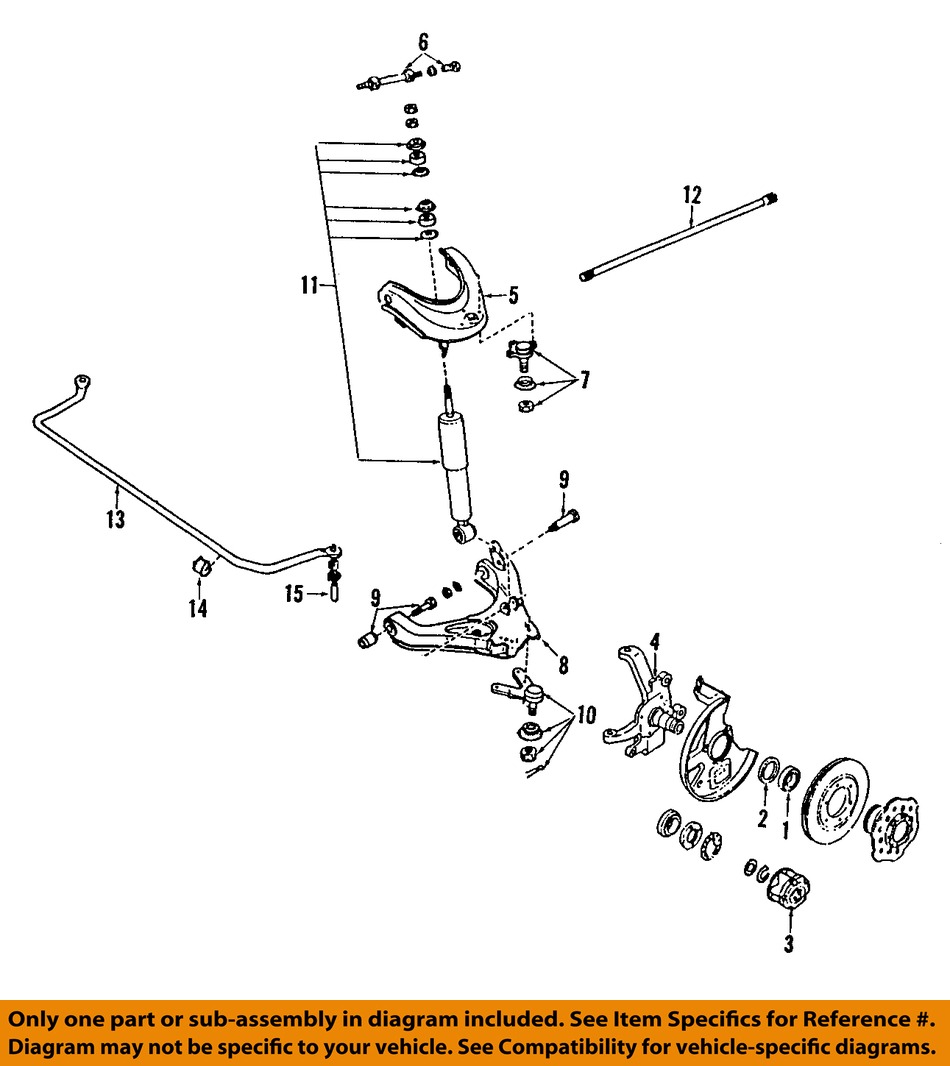 6

12

11

5

7

13

9

14

15

9

8

4

10

2

1

3

Only one part or sub-assembly in diagram included. See Item Specifics for Reference #.
Diagram may not be specific to your vehicle. See Compatibility for vehicle-specific diagrams.