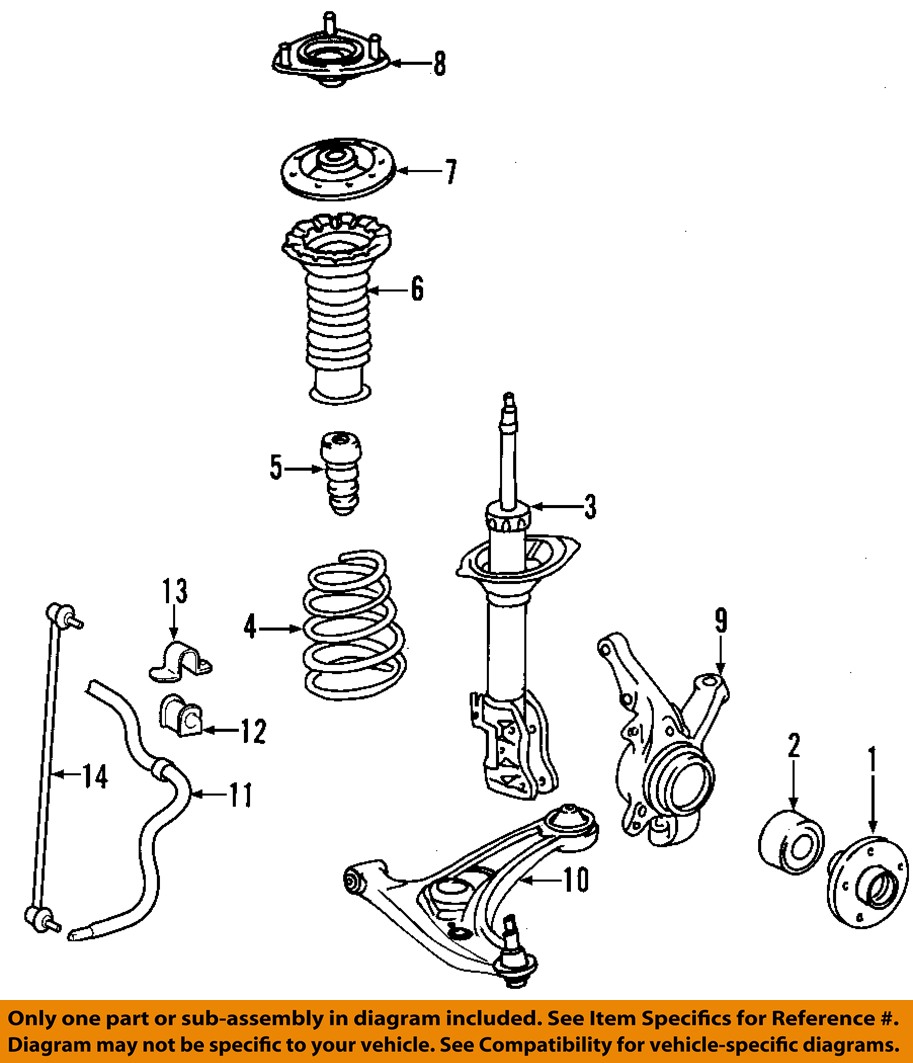 8

7

6

5

3

13

4

9

12

14

11

2

1

10

Only one part or sub-assembly in diagram included. See Item Specifics for Reference #. Diagram may not be specific to your vehicle. See Compatibility for vehicle-specific diagrams.