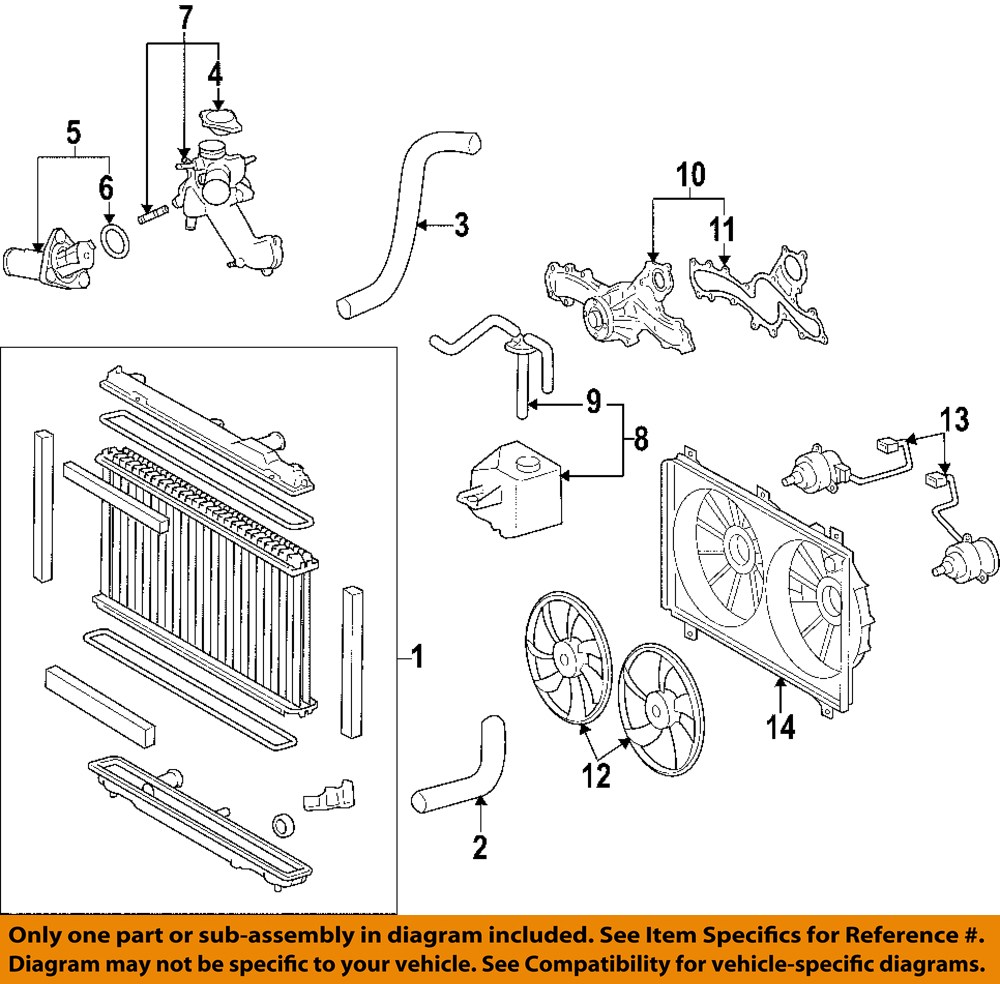 7
4
5
6
3
10
11
9
8
13
1
14
12
2

Only one part or sub-assembly in diagram included. See Item Specifics for Reference #.
Diagram may not be specific to your vehicle. See Compatibility for vehicle-specific diagrams.