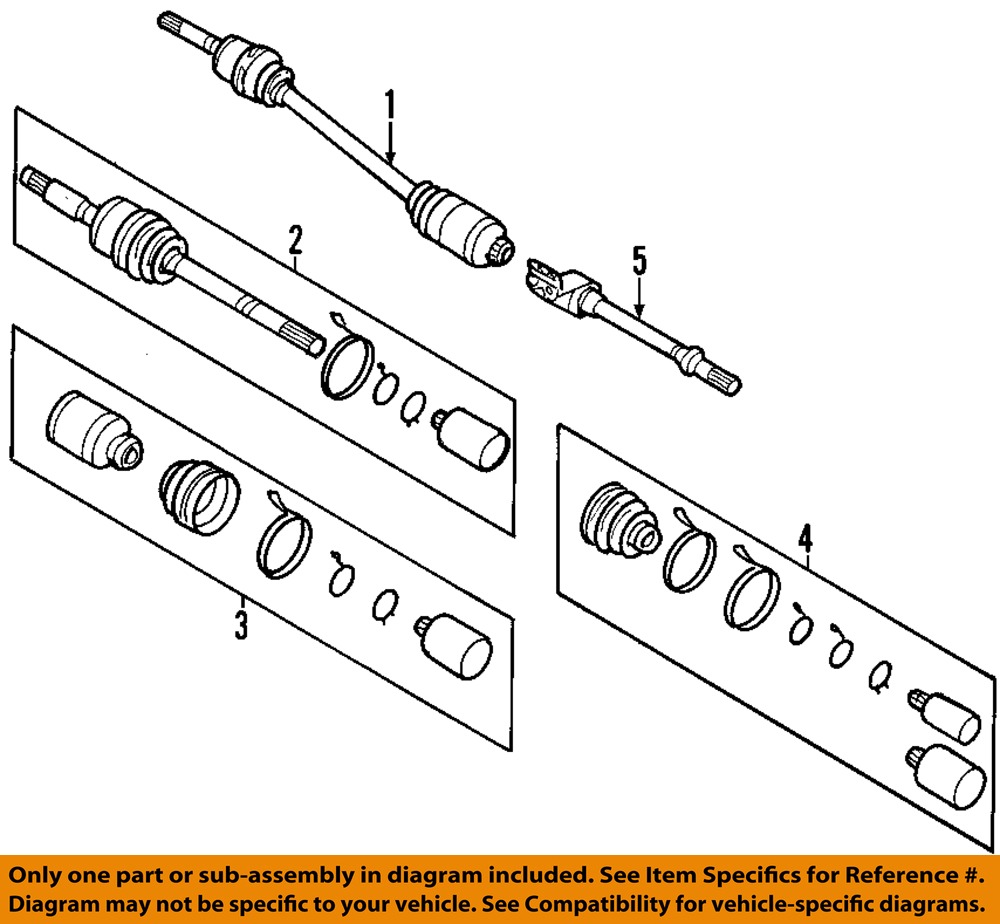 1

2

5

3

4

Only one part or sub-assembly in diagram included. See Item Specifics for Reference #. Diagram may not be specific to your vehicle. See Compatibility for vehicle-specific diagrams.