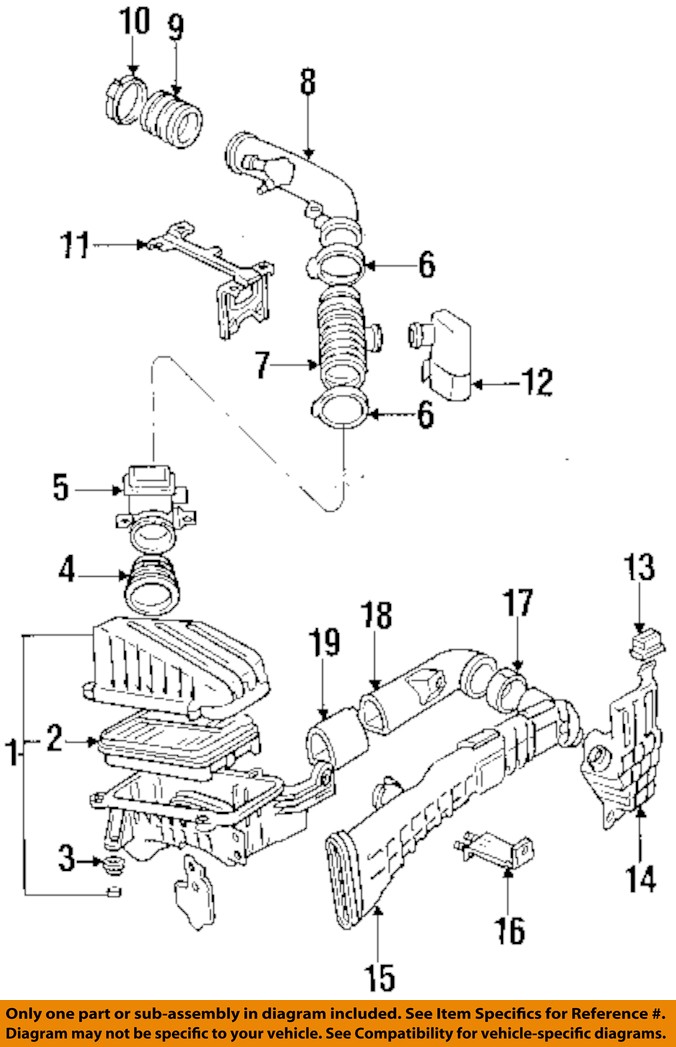 10
9
8
11
6
7
12
6
5
4
13
18
17
19
1
2
3
14
16
15

Only one part or sub-assembly in diagram included. See Item Specifics for Reference #.
Diagram may not be specific to your vehicle. See Compatibility for vehicle-specific diagrams.