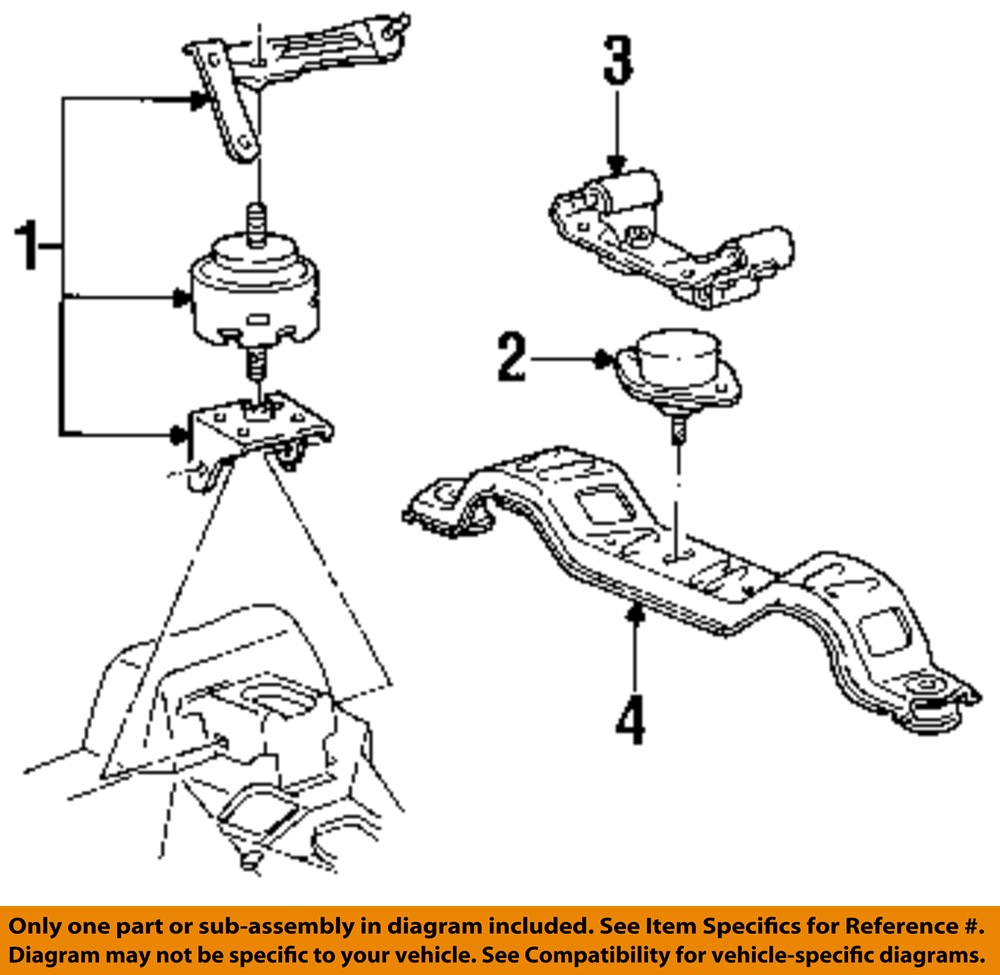 1
3
2
4

Only one part or sub-assembly in diagram included. See Item Specifics for Reference #. Diagram may not be specific to your vehicle. See Compatibility for vehicle-specific diagrams.