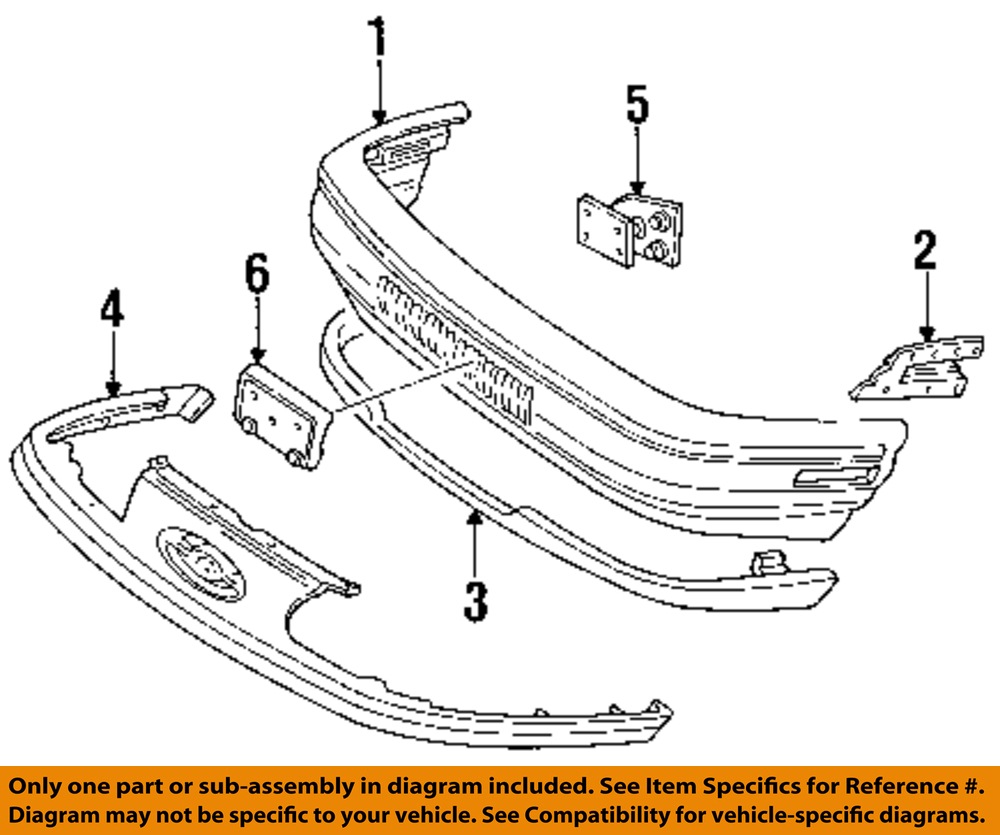 1
5
2
6
4
3

Only one part or sub-assembly in diagram included. See Item Specifics for Reference #.
Diagram may not be specific to your vehicle. See Compatibility for vehicle-specific diagrams.