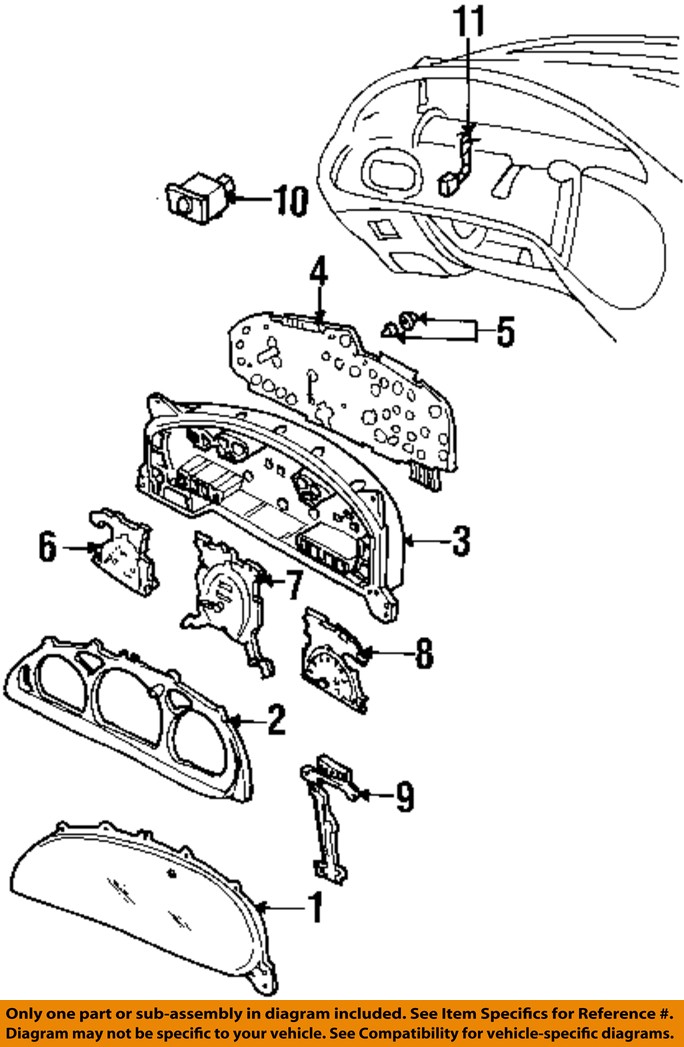 11

10

4

5

3

6

7

8

2

9

1

Only one part or sub-assembly in diagram included. See Item Specifics for Reference #. Diagram may not be specific to your vehicle. See Compatibility for vehicle-specific diagrams.