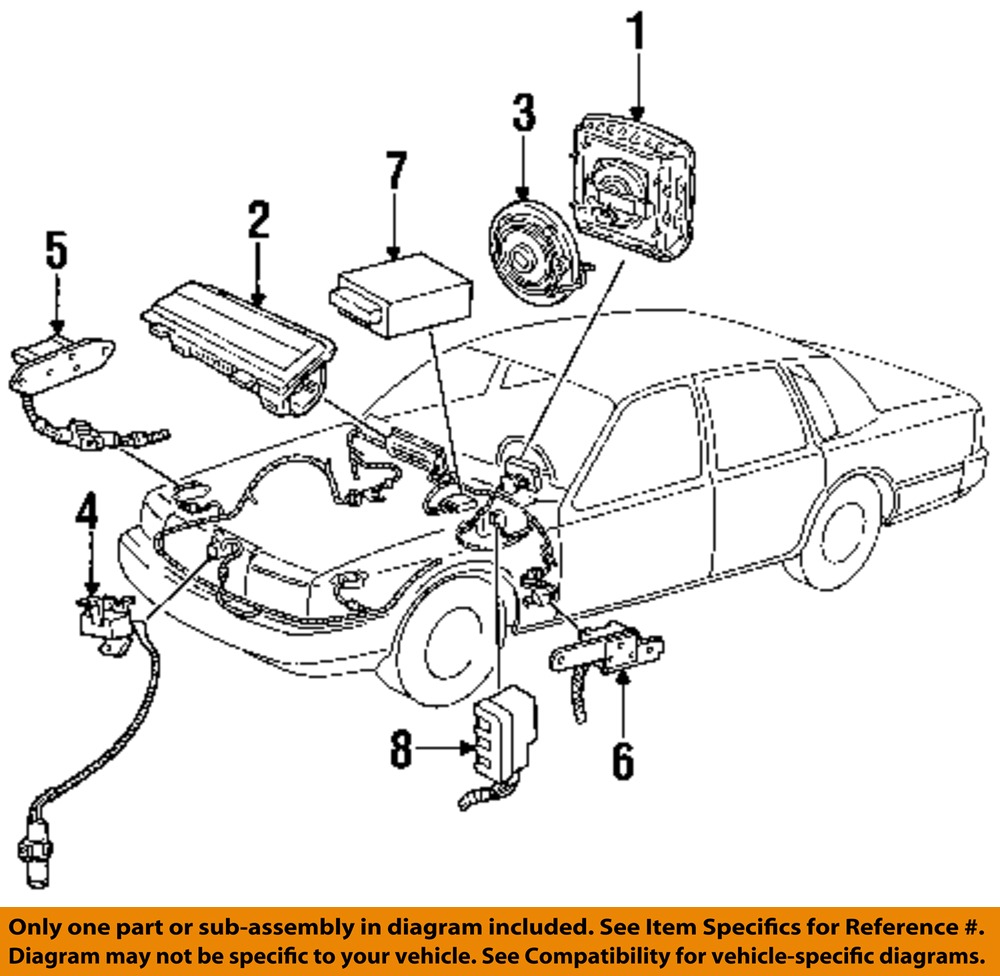 1
3
7
2
5
4
8
6

Only one part or sub-assembly in diagram included. See Item Specifics for Reference #.
Diagram may not be specific to your vehicle. See Compatibility for vehicle-specific diagrams.