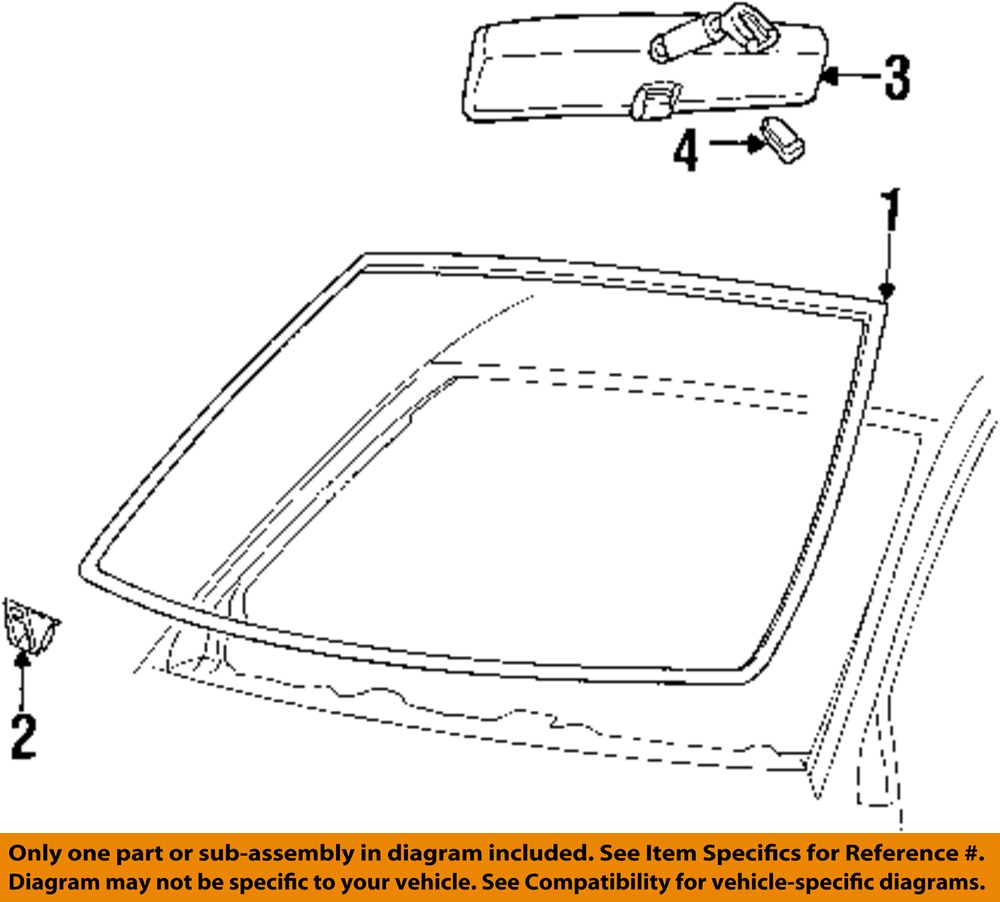 3

4

1

2

Only one part or sub-assembly in diagram included. See Item Specifics for Reference #.
Diagram may not be specific to your vehicle. See Compatibility for vehicle-specific diagrams.