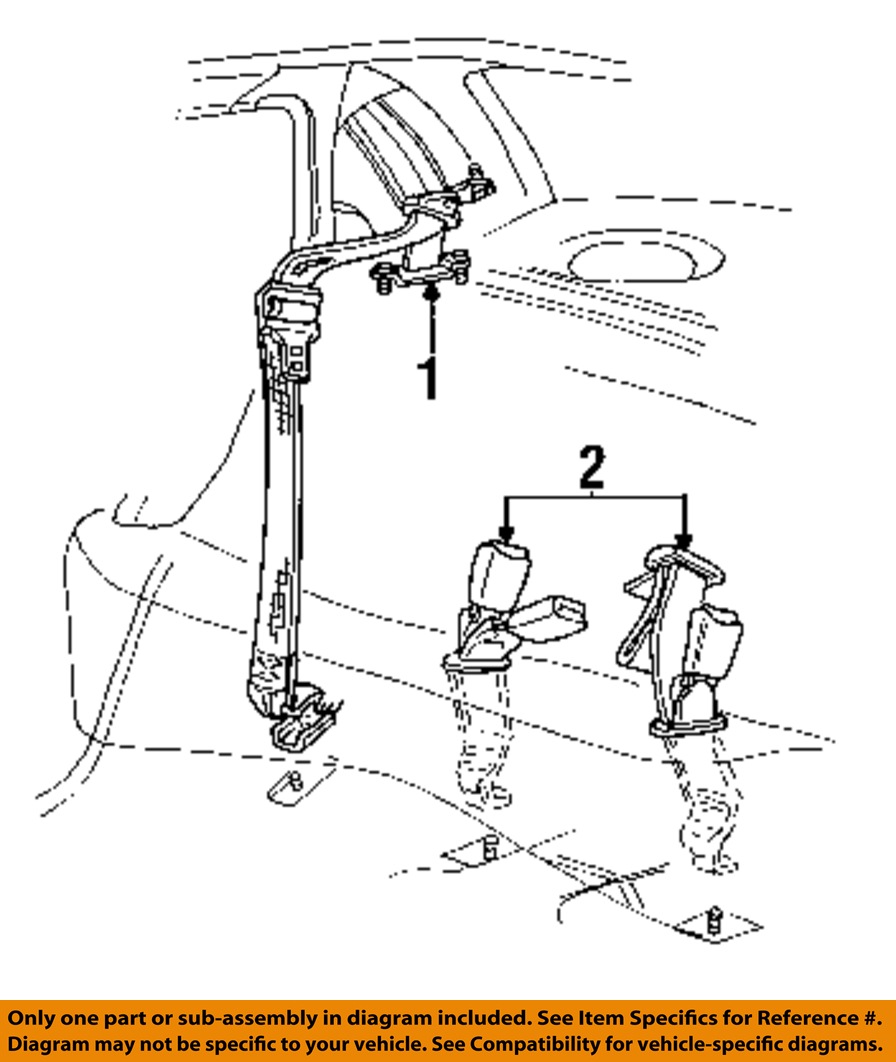 1

2

Only one part or sub-assembly in diagram included. See Item Specifics for Reference #. Diagram may not be specific to your vehicle. See Compatibility for vehicle-specific diagrams.