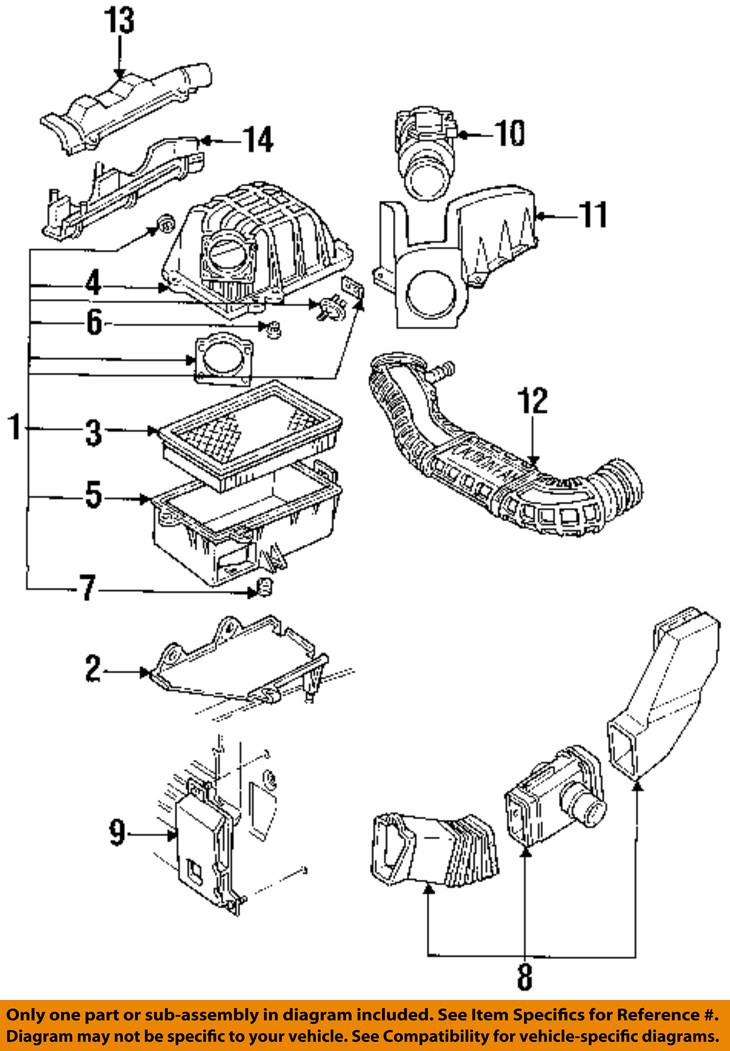 13
14
10
11
4
6
12
1
3
5
7
2
9
8

Only one part or sub-assembly in diagram included. See Item Specifics for Reference #. Diagram may not be specific to your vehicle. See Compatibility for vehicle-specific diagrams.