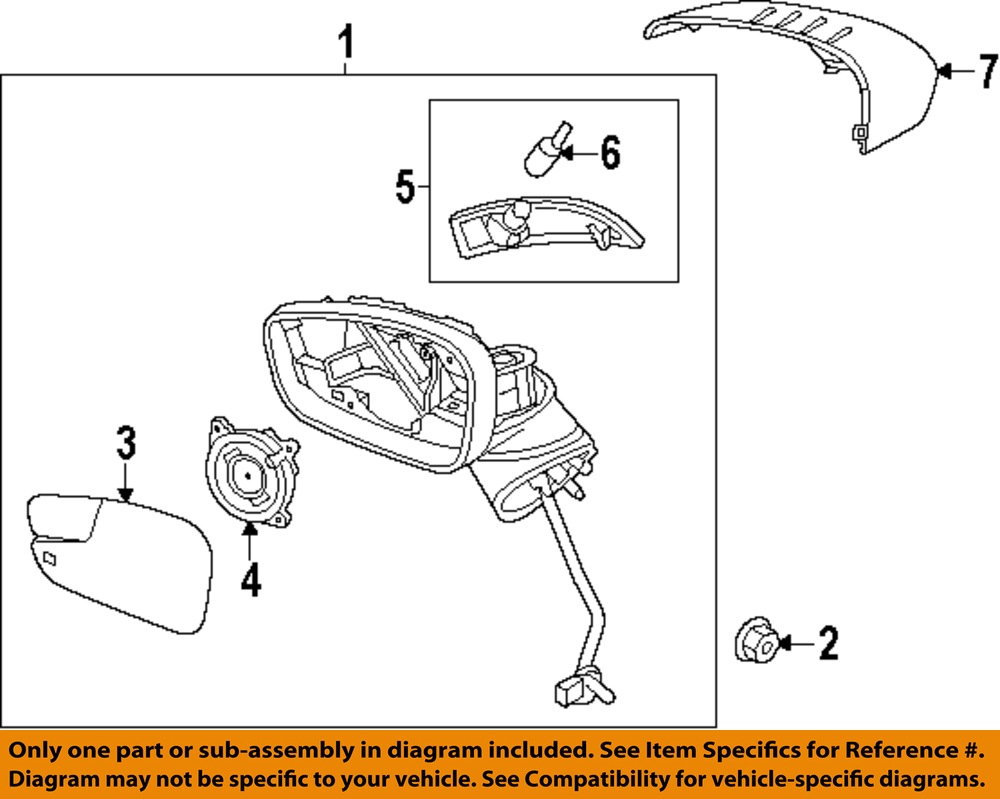 1
7
6
5
3
4
2

Only one part or sub-assembly in diagram included. See Item Specifics for Reference #.
Diagram may not be specific to your vehicle. See Compatibility for vehicle-specific diagrams.