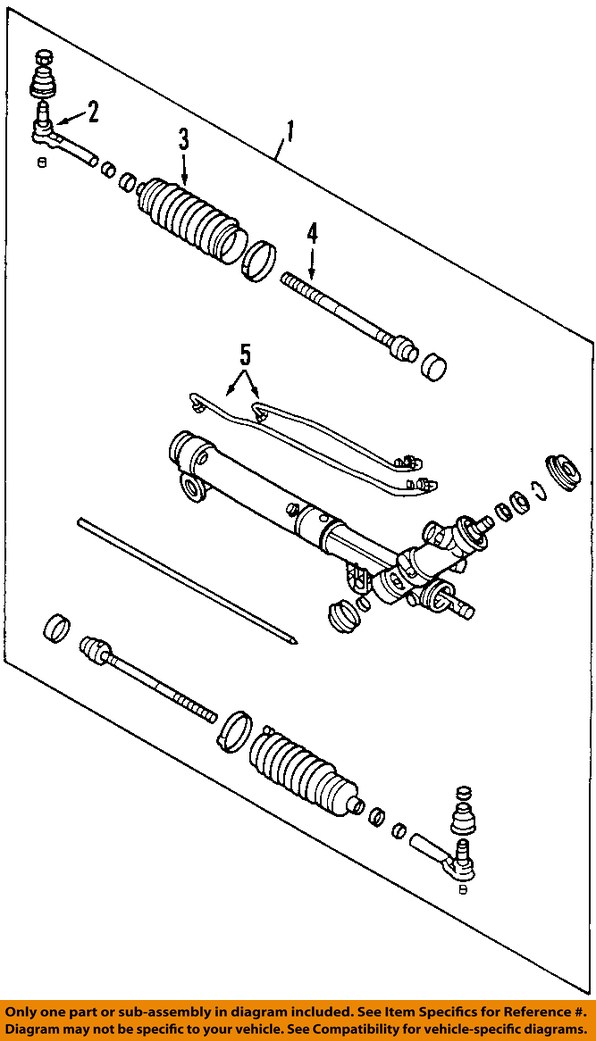 2
3
1
4
5

Only one part or sub-assembly in diagram included. See Item Specifics for Reference #. Diagram may not be specific to your vehicle. See Compatibility for vehicle-specific diagrams.