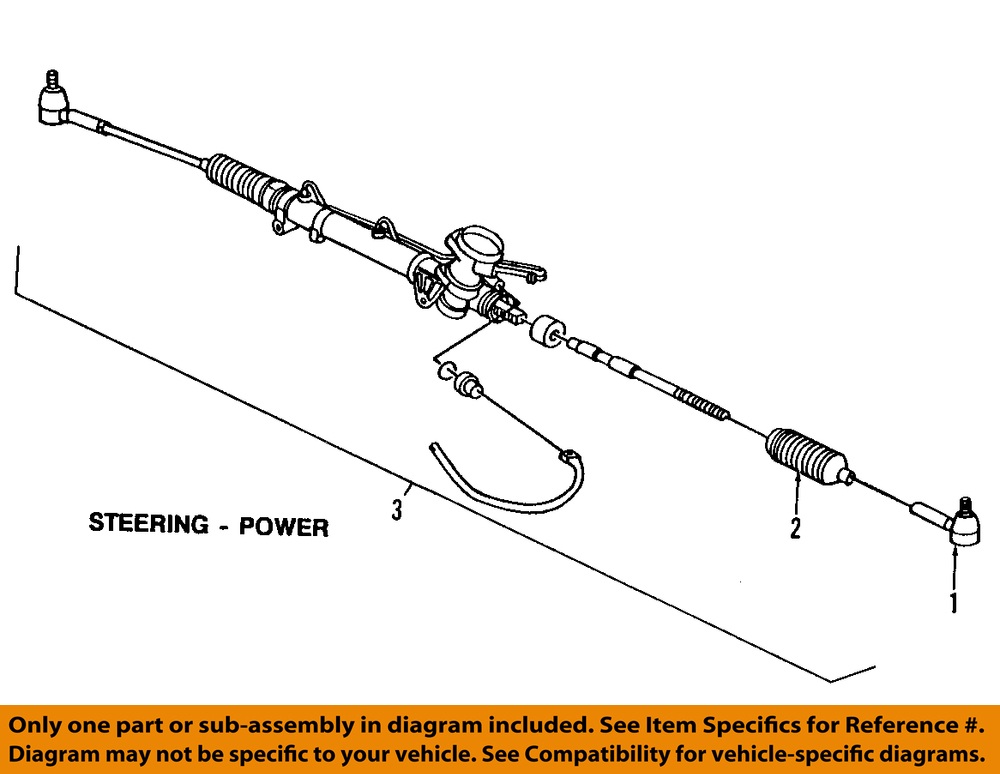 STEERING - POWER

3

2

1

Only one part or sub-assembly in diagram included. See Item Specifics for Reference #.
Diagram may not be specific to your vehicle. See Compatibility for vehicle-specific diagrams.