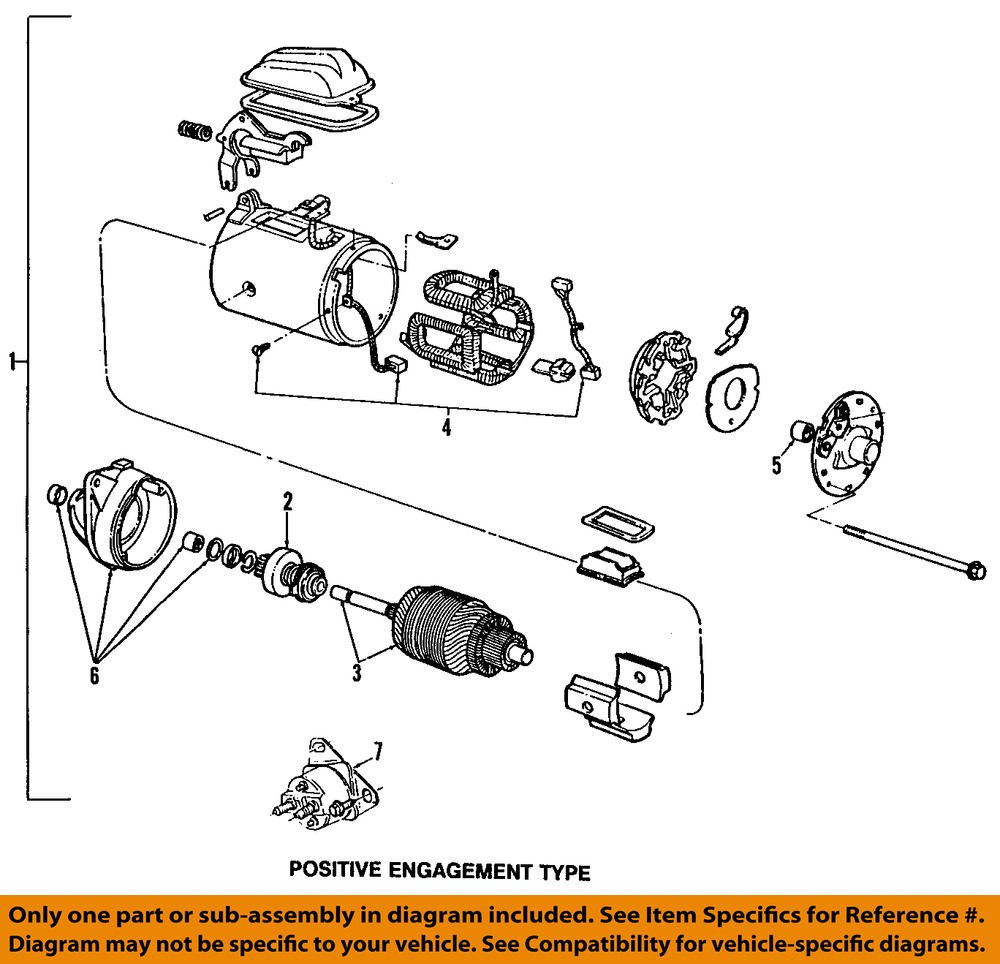 1

4

5

2

6

3

7

POSITIVE ENGAGEMENT TYPE

Only one part or sub-assembly in diagram included. See Item Specifics for Reference #. Diagram may not be specific to your vehicle. See Compatibility for vehicle-specific diagrams.