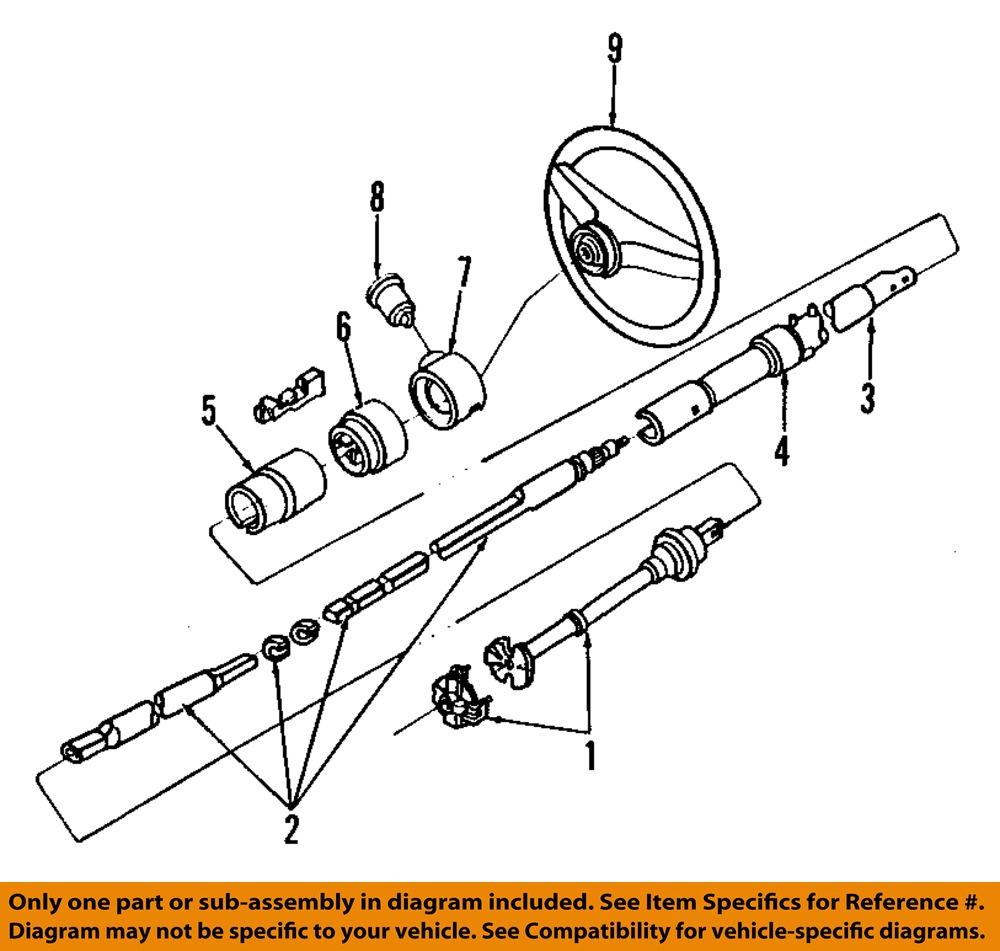 9

8

7

6

5

3

4

1

2

Only one part or sub-assembly in diagram included. See Item Specifics for Reference #.
Diagram may not be specific to your vehicle. See Compatibility for vehicle-specific diagrams.